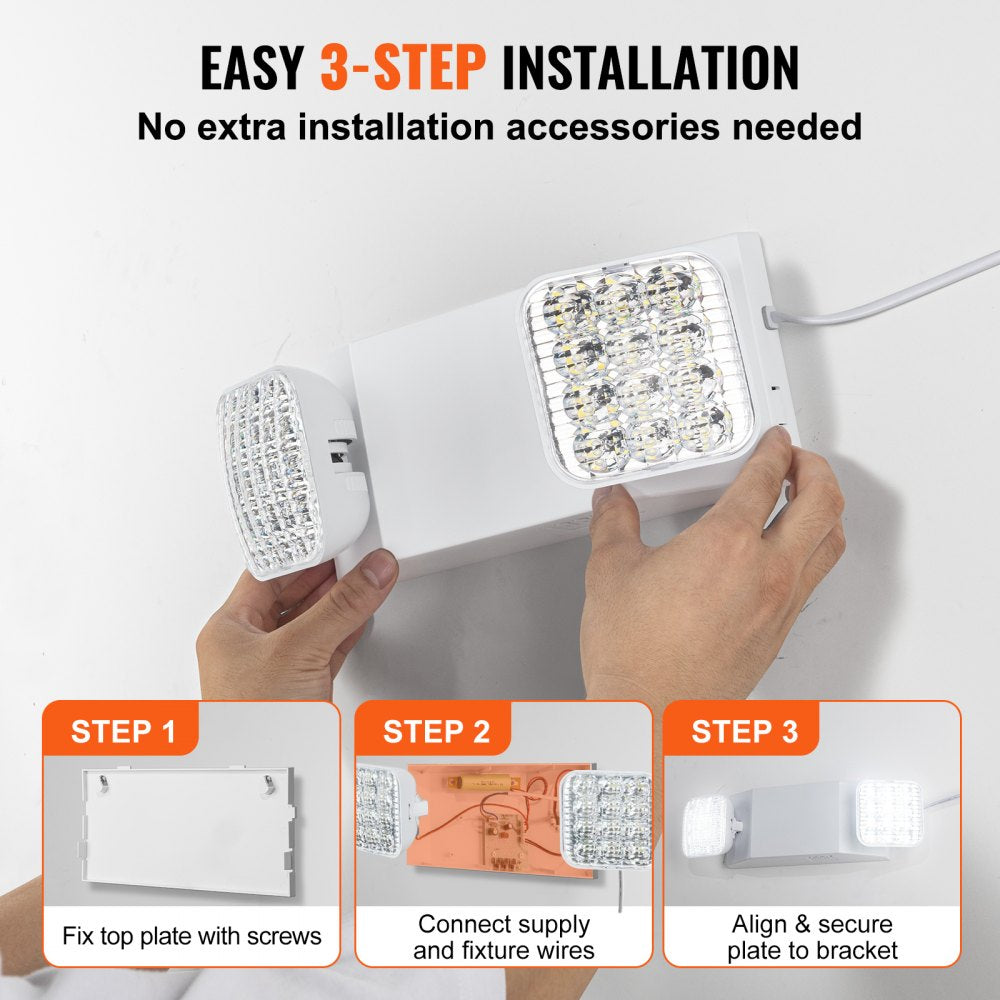 EASY 3-STEP INSTALLATION
No extra installation accessories needed

STEP 1
Fix top plate with screws

STEP 2
Connect supply and fixture wires

STEP 3
Align & secure plate to bracket