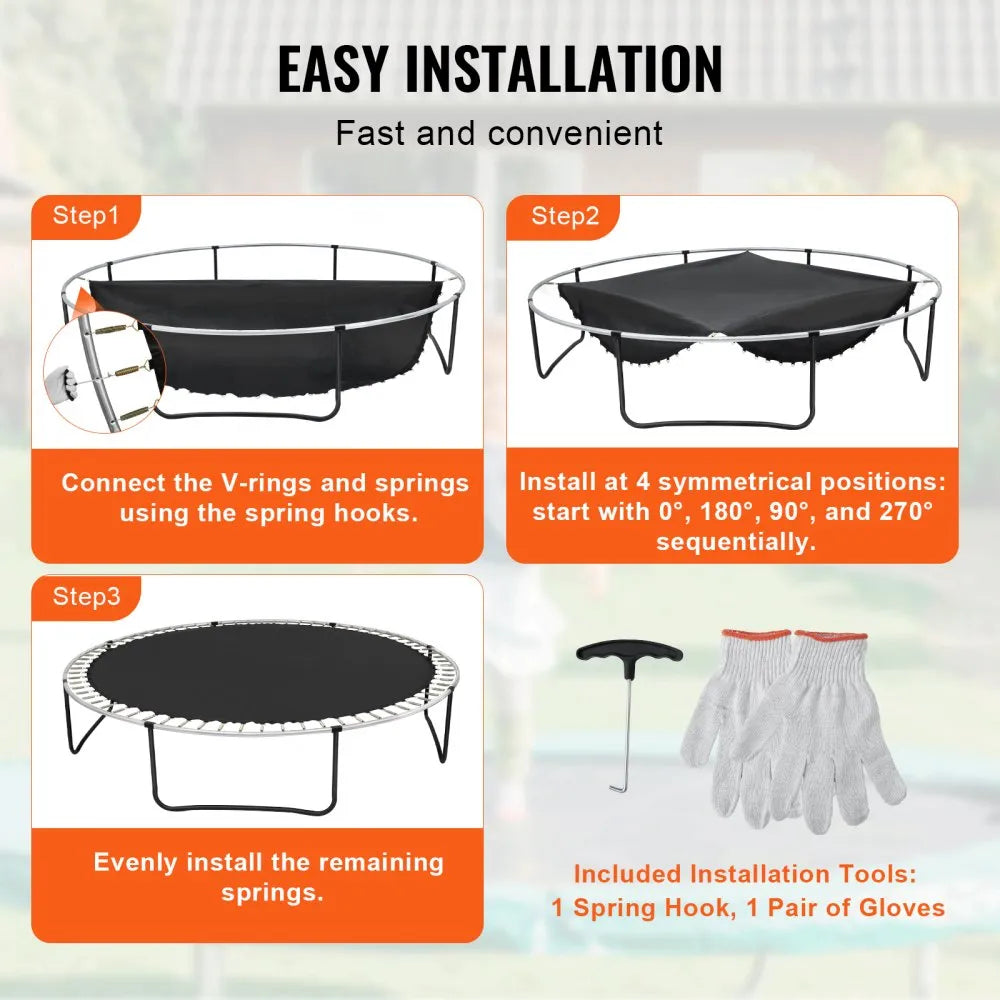 EASY INSTALLATION

Fast and convenient

Step1

Connect the V-rings and springs using the spring hooks.

Step2

Install at 4 symmetrical positions: start with 0°, 180°, 90°, and 270° sequentially.

Step3

Evenly install the remaining springs.

Included Installation Tools:
1 Spring Hook, 1 Pair of Gloves