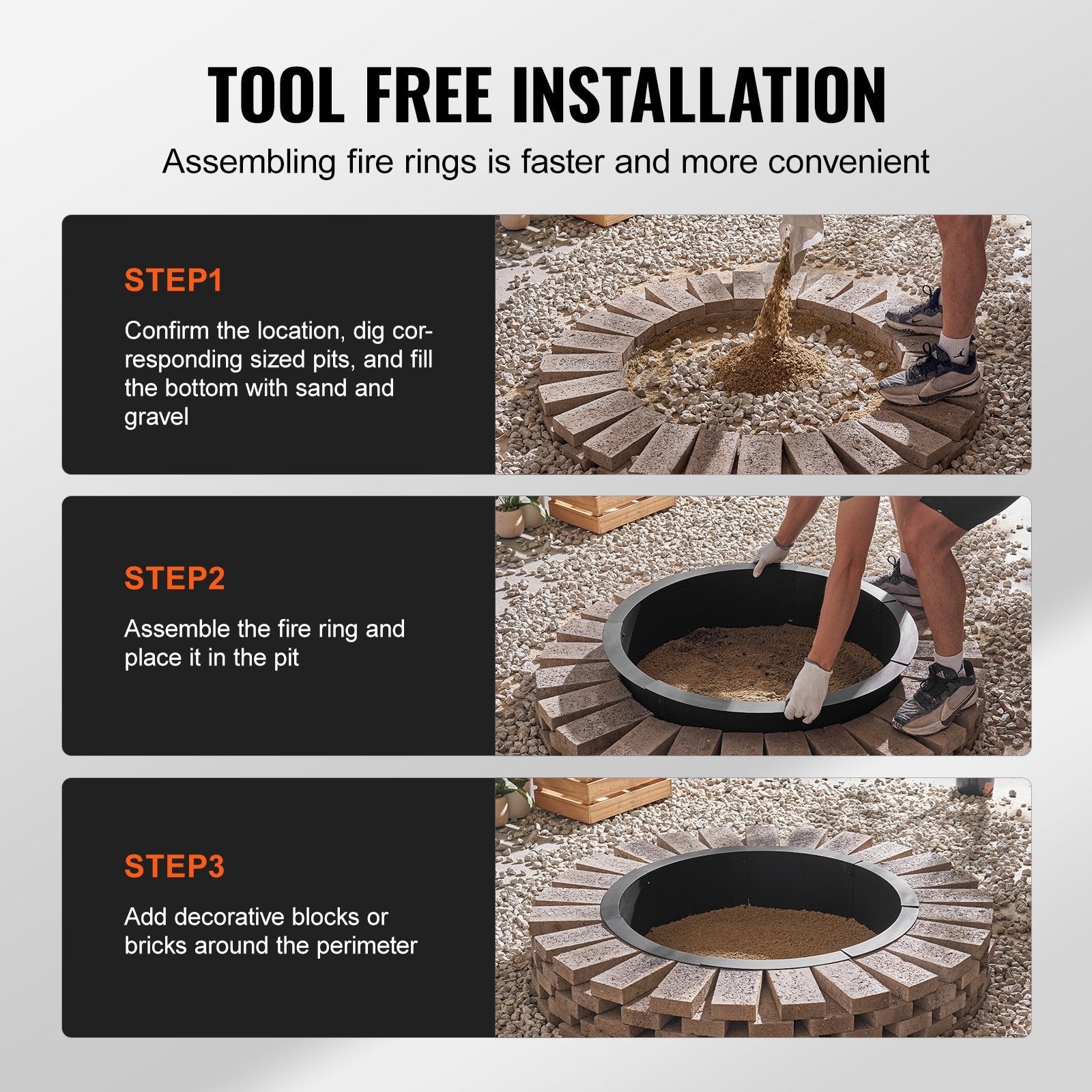 TOOL FREE INSTALLATION

Assembling fire rings is faster and more convenient

STEP1

Confirm the location, dig corresponding sized pits, and fill the bottom with sand and gravel

STEP2

Assemble the fire ring and place it in the pit

STEP3

Add decorative blocks or bricks around the perimeter