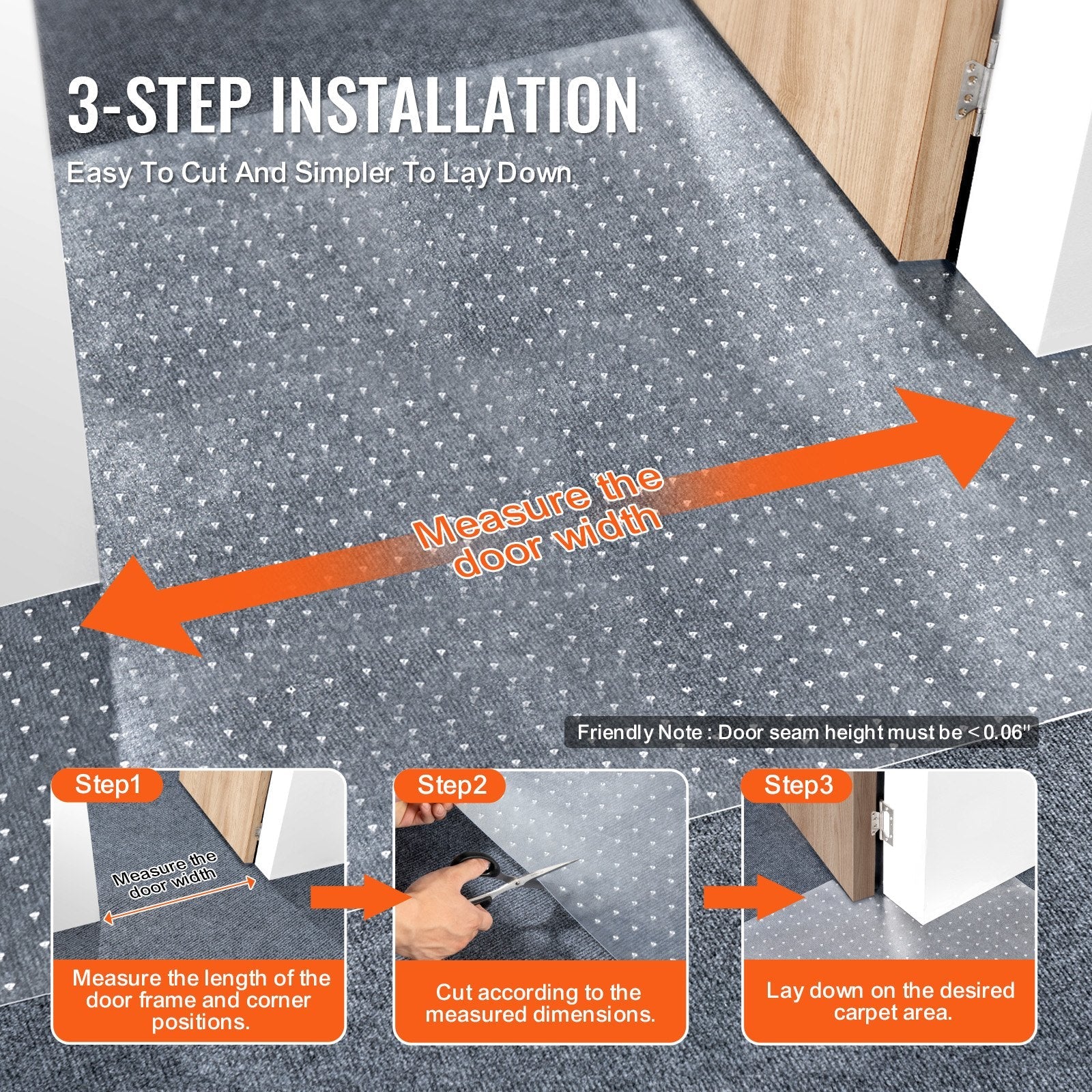 3-STEP INSTALLATION

Easy To Cut And Simpler To Lay Down

Measure the door width

Friendly Note : Door seam height must be < 0.06"

Step1

Measure the door width

Measure the length of the door frame and corner positions.

Step2

Cut according to the measured dimensions.

Step3

Lay down on the desired carpet area.