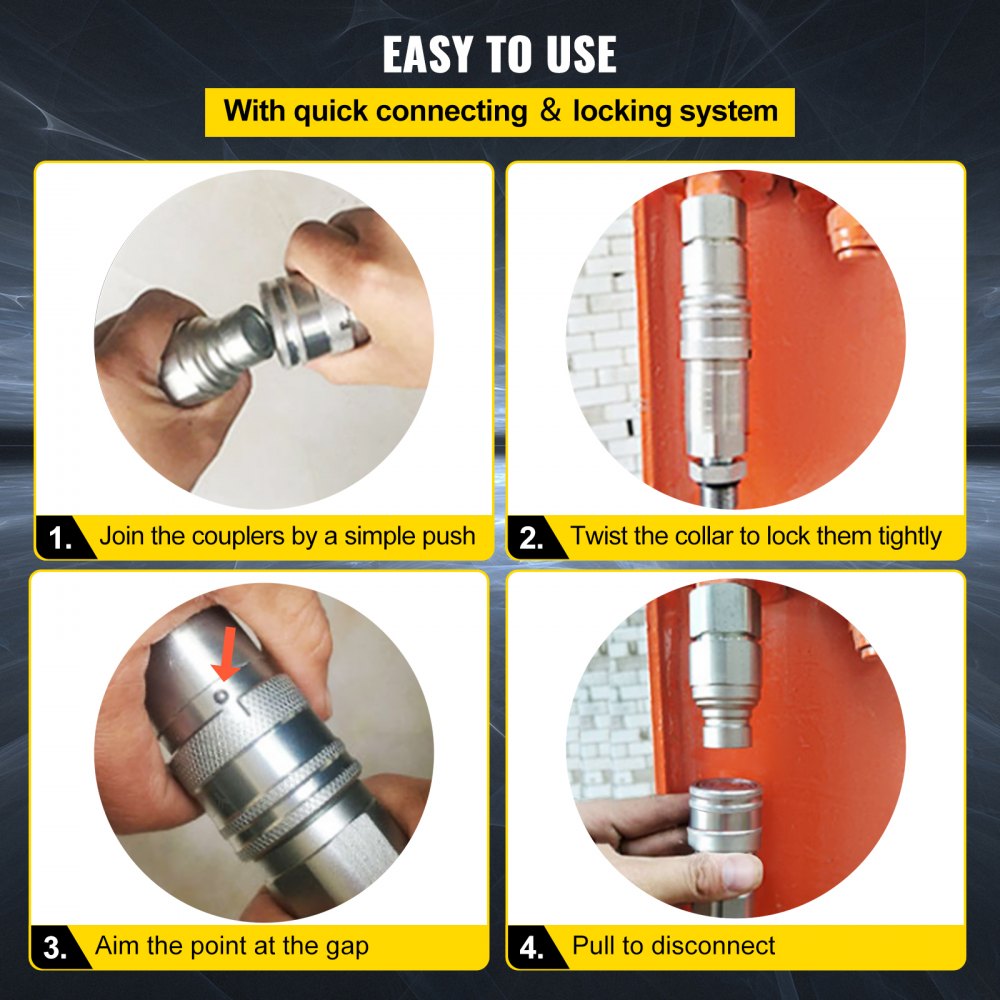 EASY TO USE

With quick connecting & locking system

1. Join the couplers by a simple push

2. Twist the collar to lock them tightly

3. Aim the point at the gap

4. Pull to disconnect