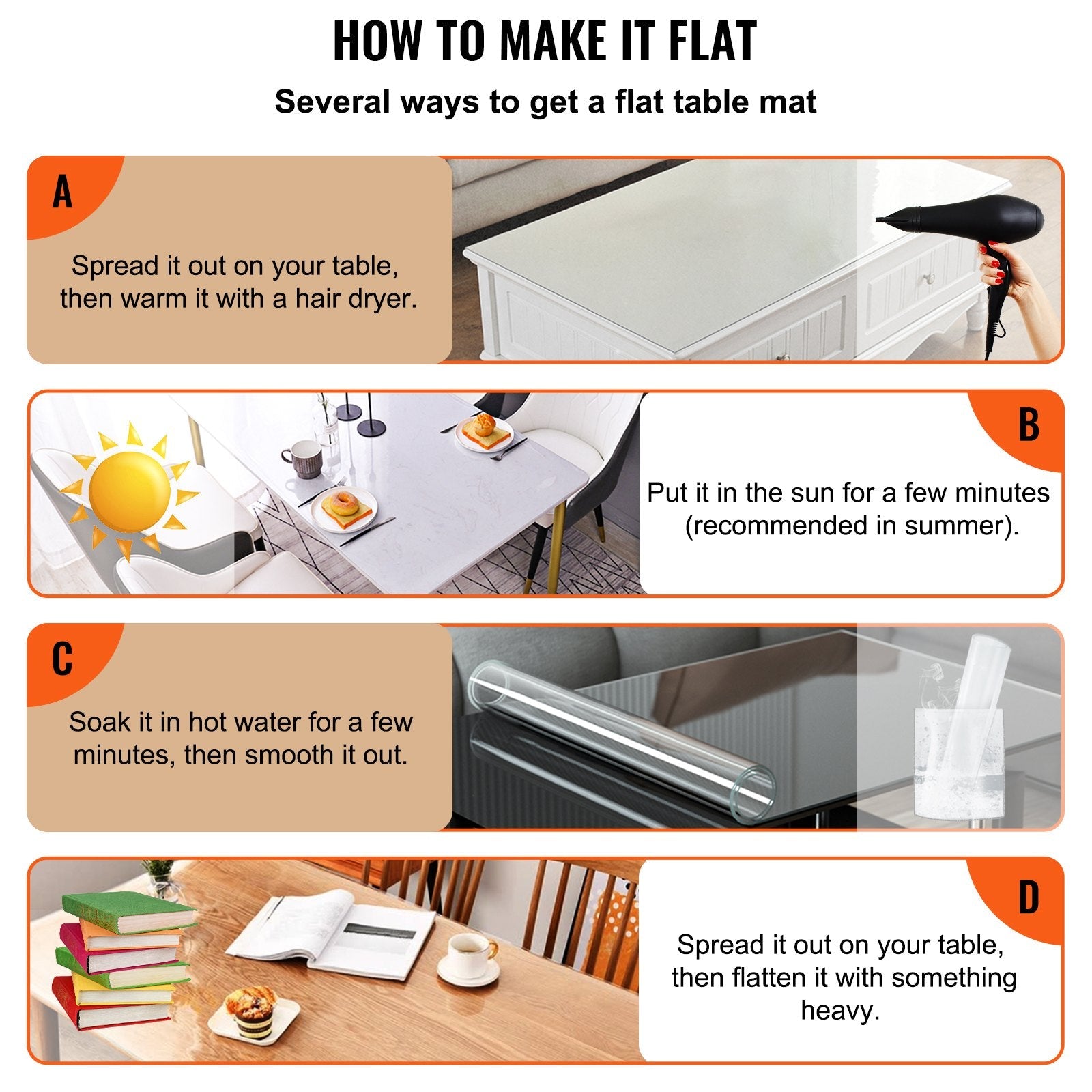 HOW TO MAKE IT FLAT

Several ways to get a flat table mat

A

Spread it out on your table, then warm it with a hair dryer.

B

Put it in the sun for a few minutes (recommended in summer).

C

Soak it in hot water for a few minutes, then smooth it out.

D

Spread it out on your table, then flatten it with something heavy.