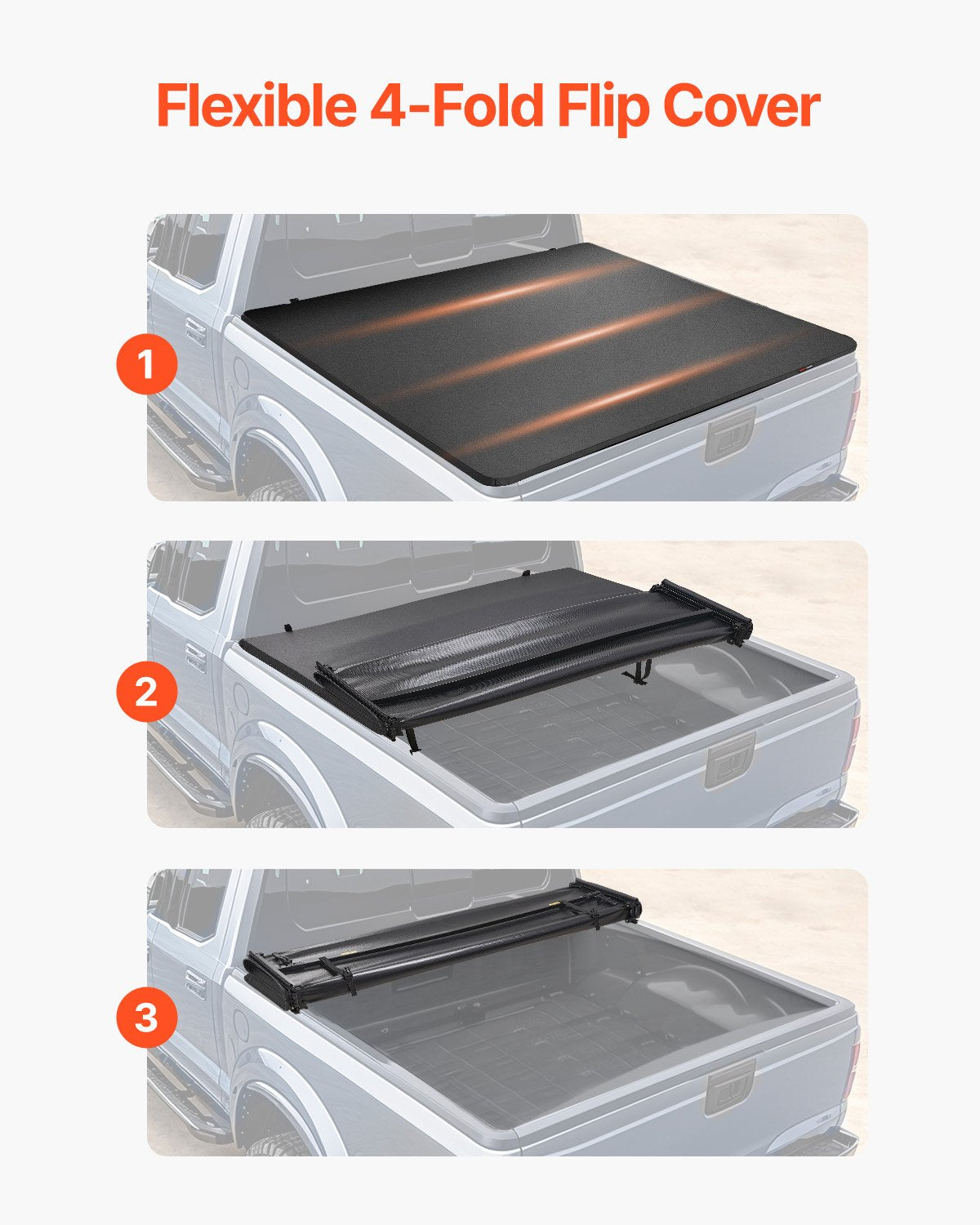 Flexible 4-Fold Flip Cover

1

2

3