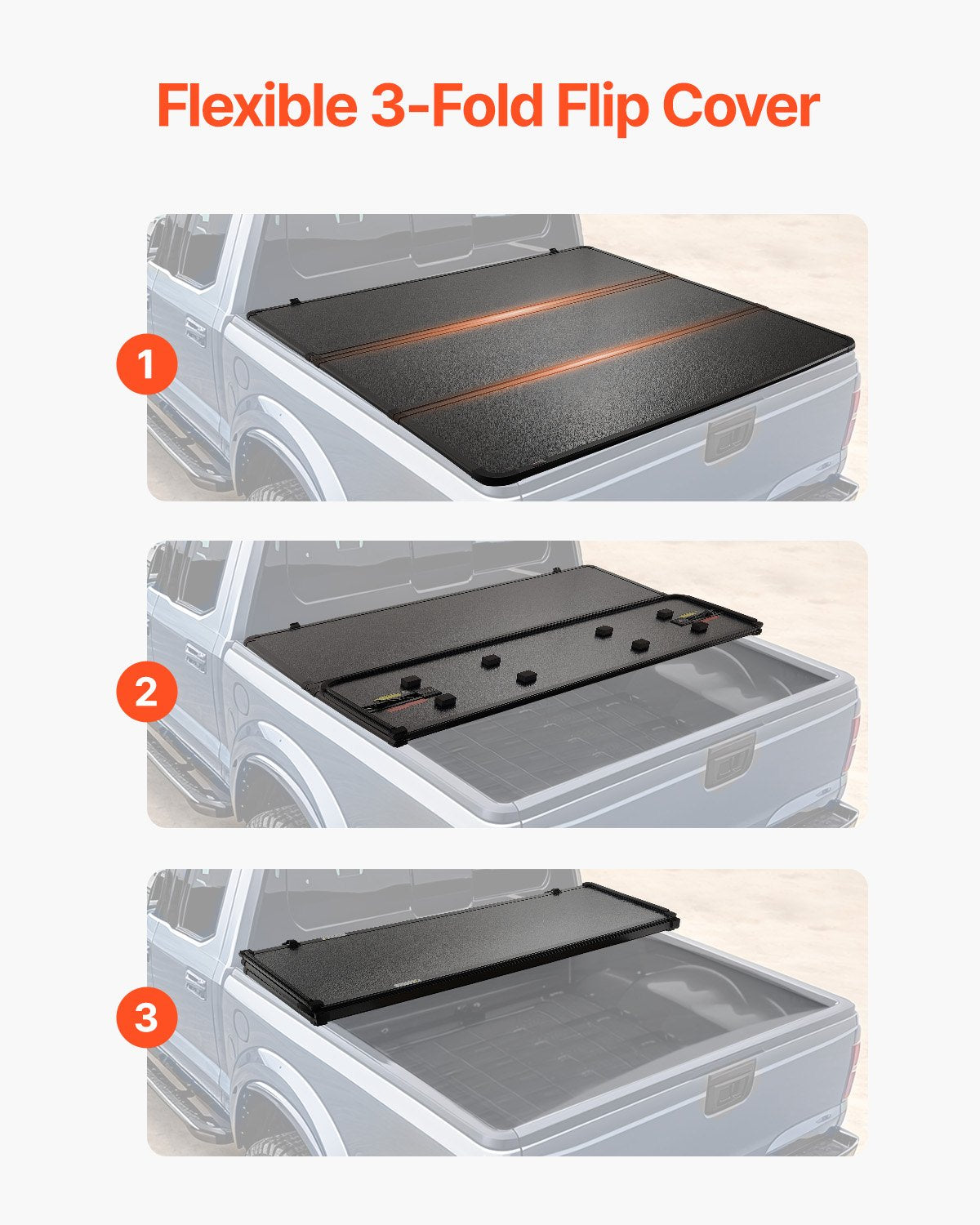 Flexible 3-Fold Flip Cover

1

2

3