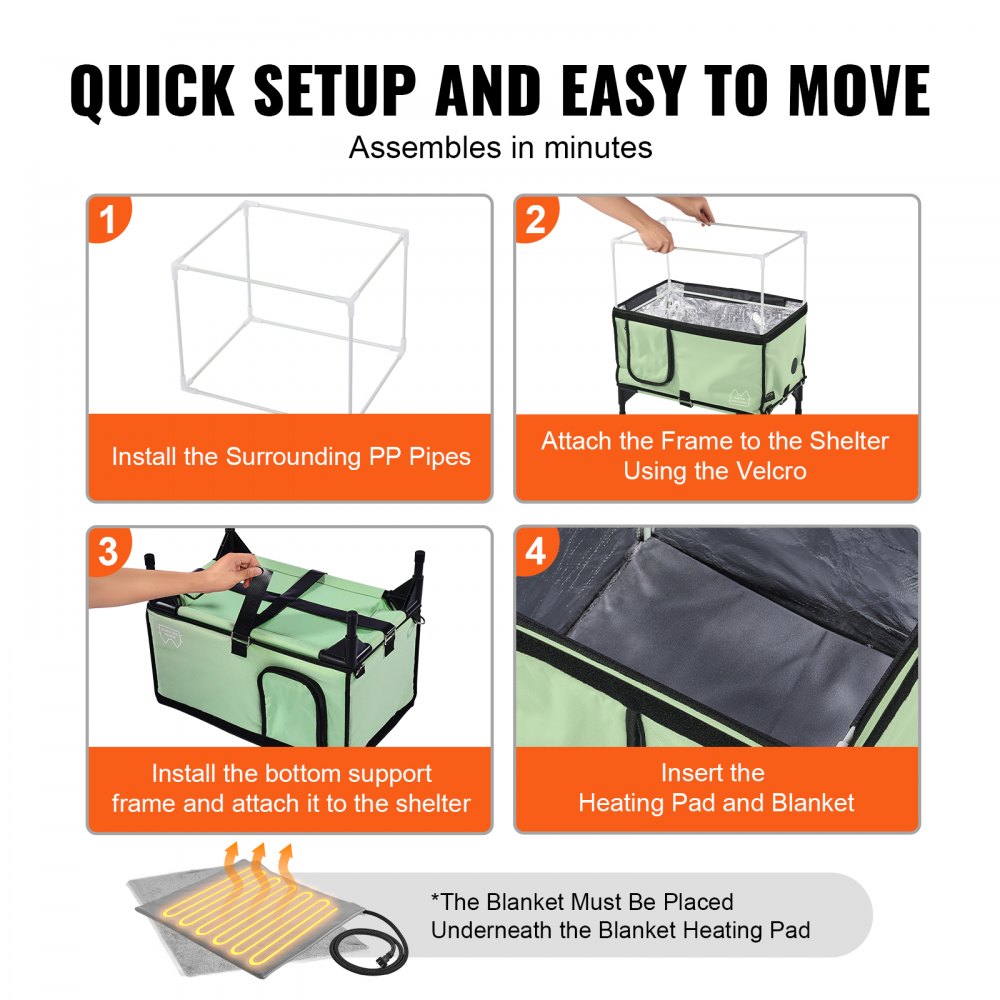 QUICK SETUP AND EASY TO MOVE

Assembles in minutes

1

Install the Surrounding PP Pipes

2

Attach the Frame to the Shelter Using the Velcro

3

Install the bottom support frame and attach it to the shelter

4

Insert the Heating Pad and Blanket

*The Blanket Must Be Placed Underneath the Blanket Heating Pad