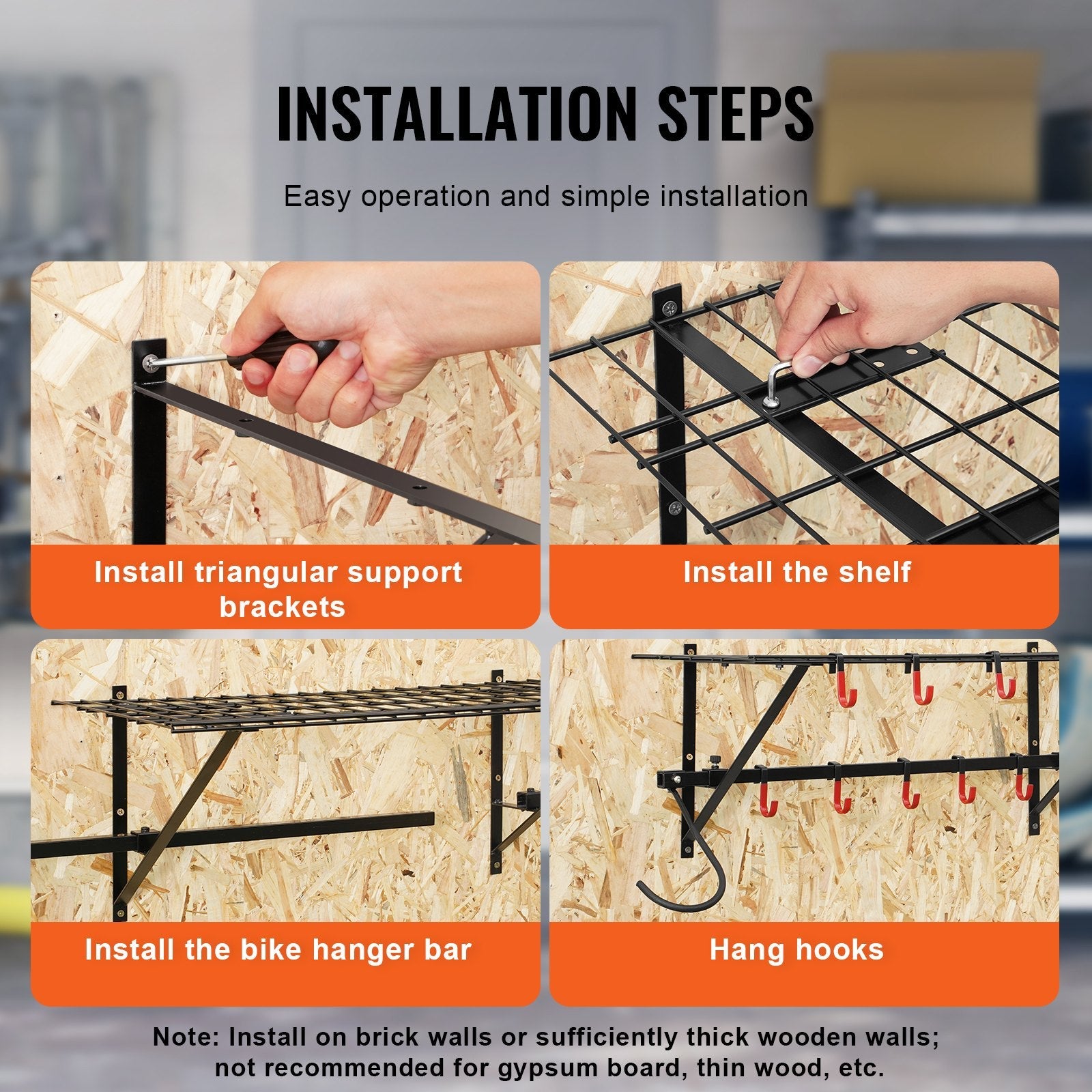 INSTALLATION STEPS

Easy operation and simple installation

Install triangular support brackets

Install the shelf

Install the bike hanger bar

Hang hooks

Note: Install on brick walls or sufficiently thick wooden walls; not recommended for gypsum board, thin wood, etc.