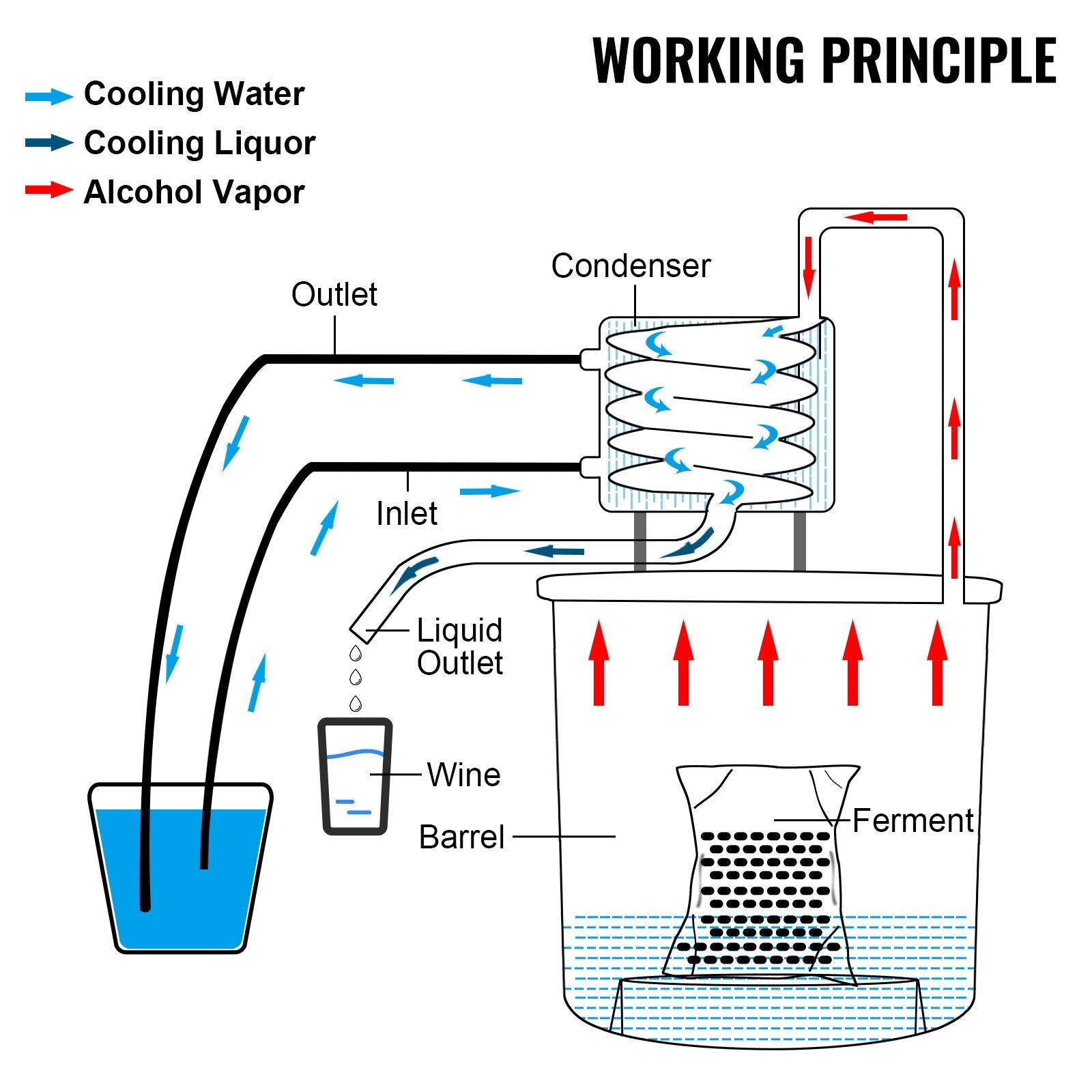 WORKING PRINCIPLE

Cooling Water
Cooling Liquor
Alcohol Vapor

Condenser

Outlet

Inlet

Liquid Outlet

Wine

Barrel

Ferment