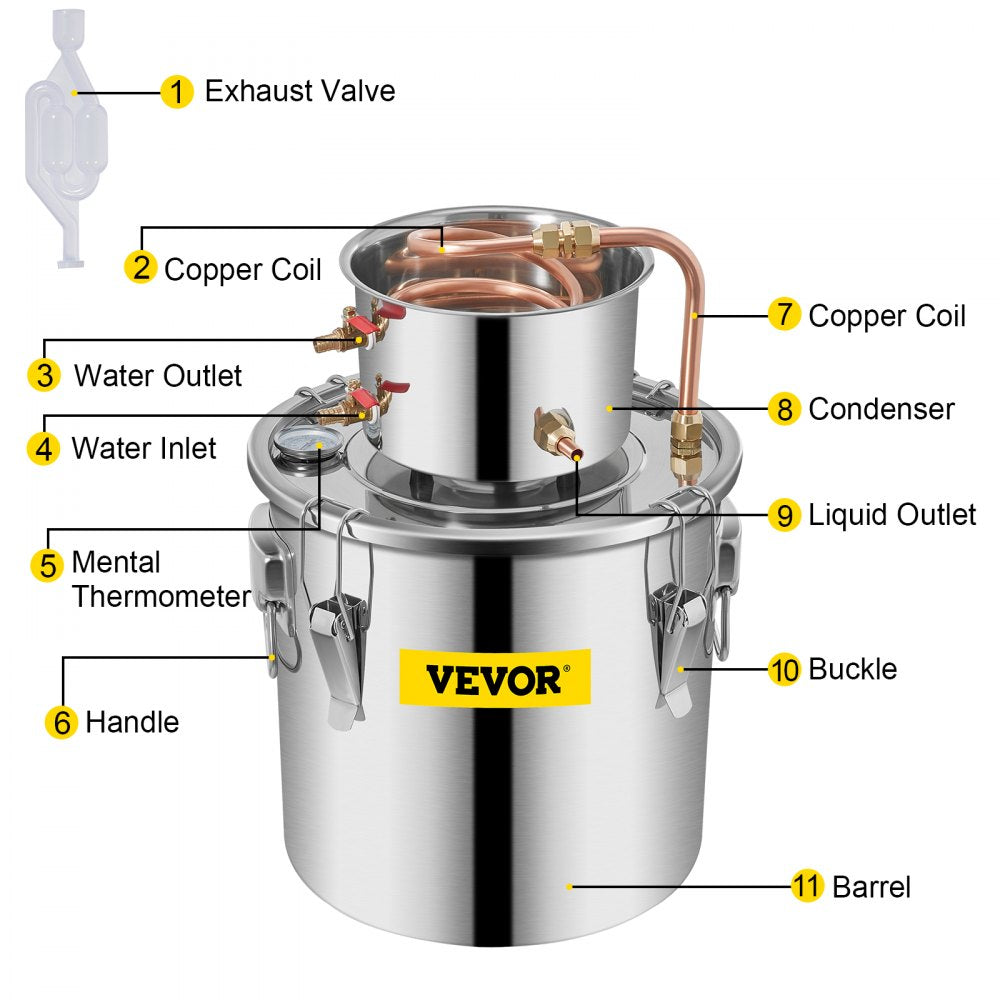 1 Exhaust Valve

2 Copper Coil

3 Water Outlet

4 Water Inlet

5 Mental Thermometer

6 Handle

7 Copper Coil

8 Condenser

9 Liquid Outlet

10 Buckle

11 Barrel

VEVOR®