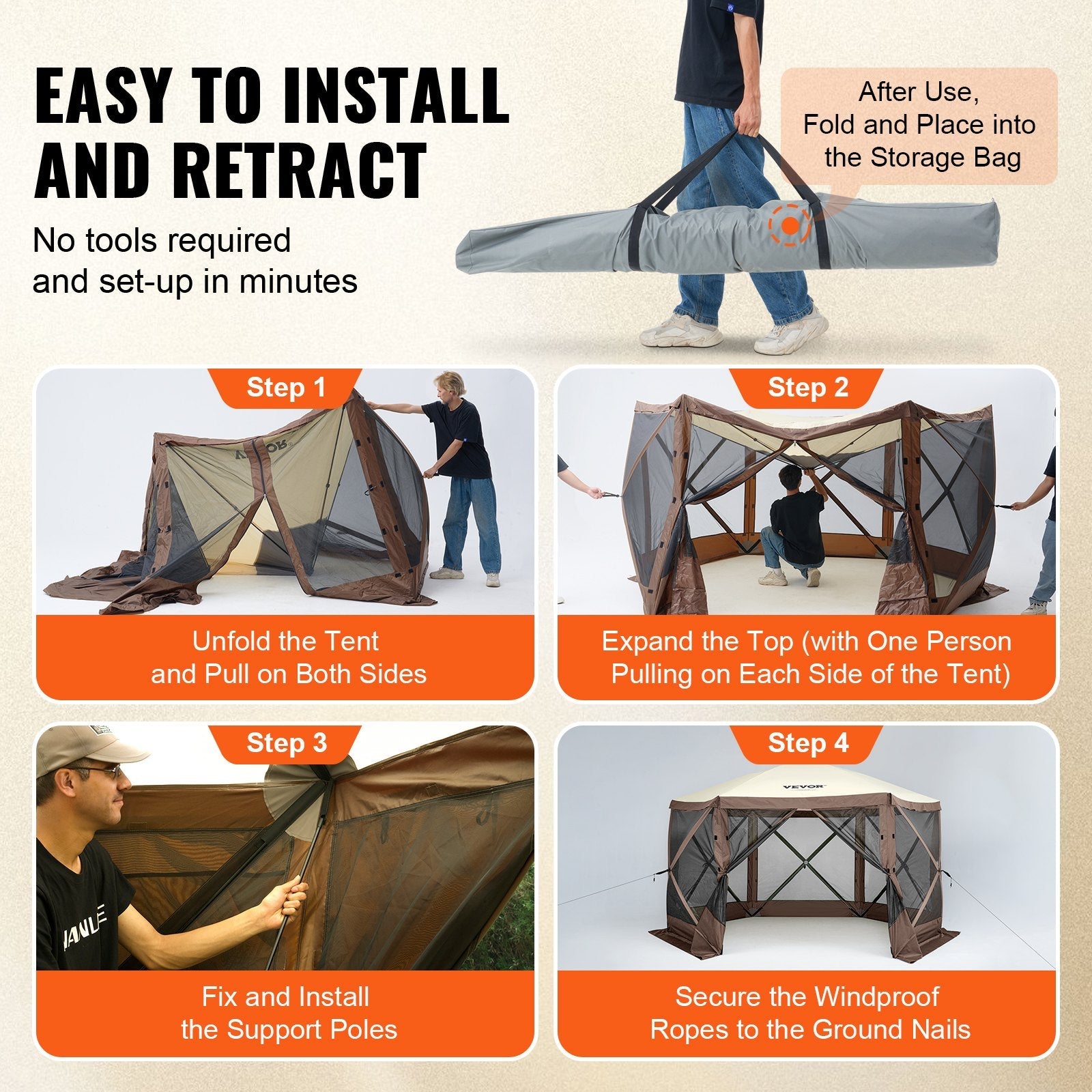 EASY TO INSTALL AND RETRACT

No tools required and set-up in minutes

After Use, Fold and Place into the Storage Bag

Step 1

VEVOR

Unfold the Tent and Pull on Both Sides

Step 2

Expand the Top (with One Person Pulling on Each Side of the Tent)

Step 3

Fix and Install the Support Poles

Step 4

VEVOR

Secure the Windproof Ropes to the Ground Nails