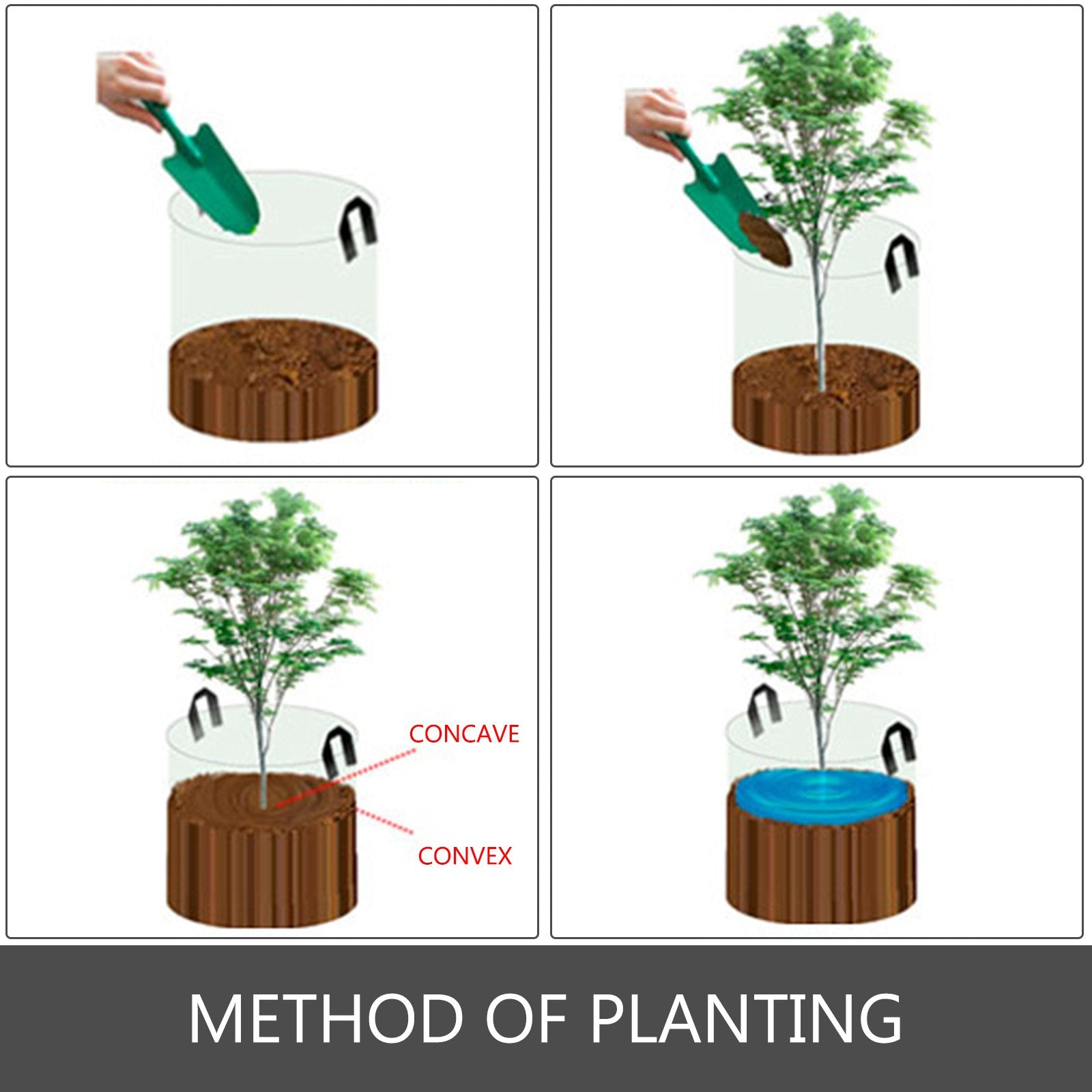 CONCAVE

CONVEX

METHOD OF PLANTING