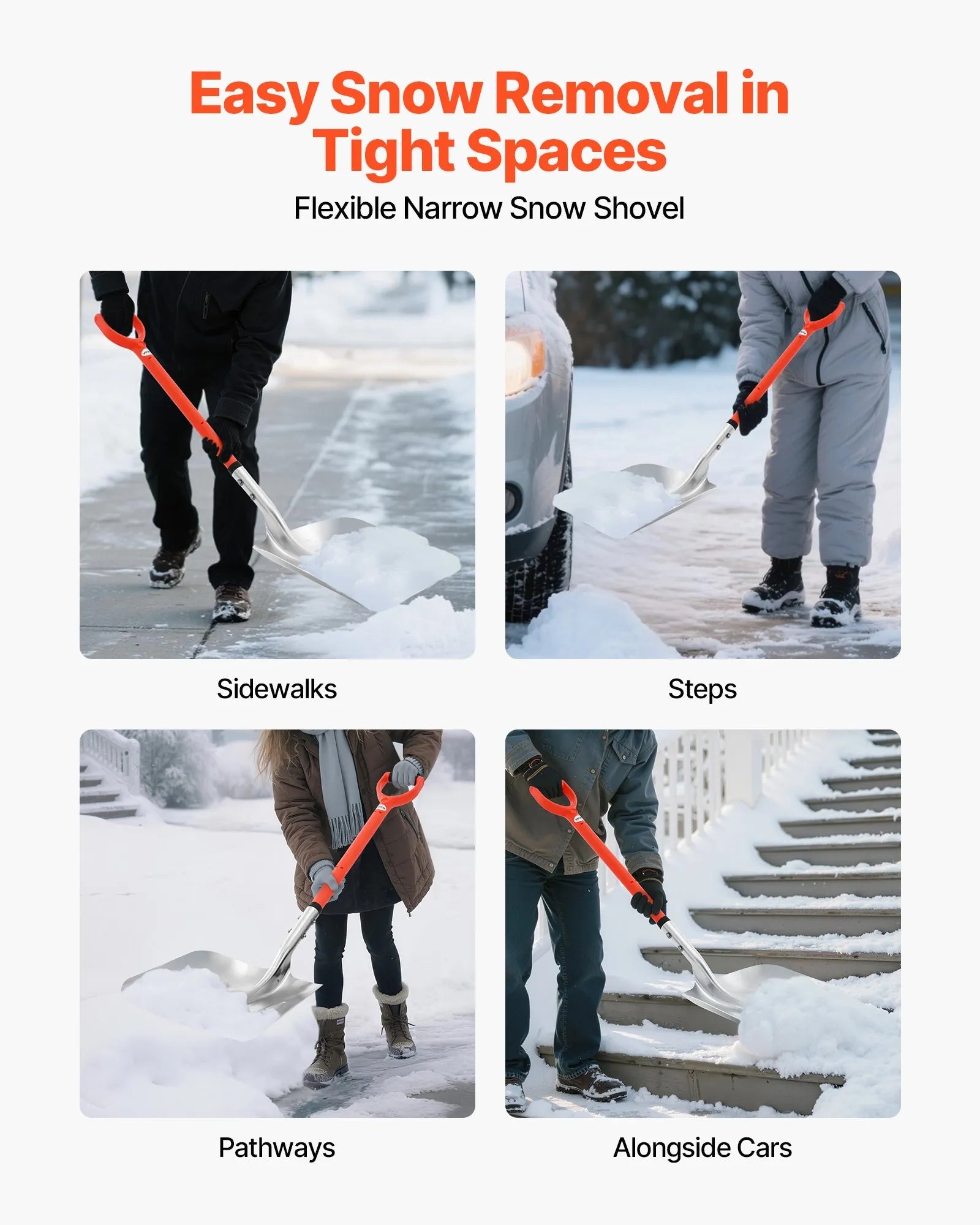 Easy Snow Removal in Tight Spaces

Flexible Narrow Snow Shovel

Sidewalks

Steps

Pathways

Alongside Cars