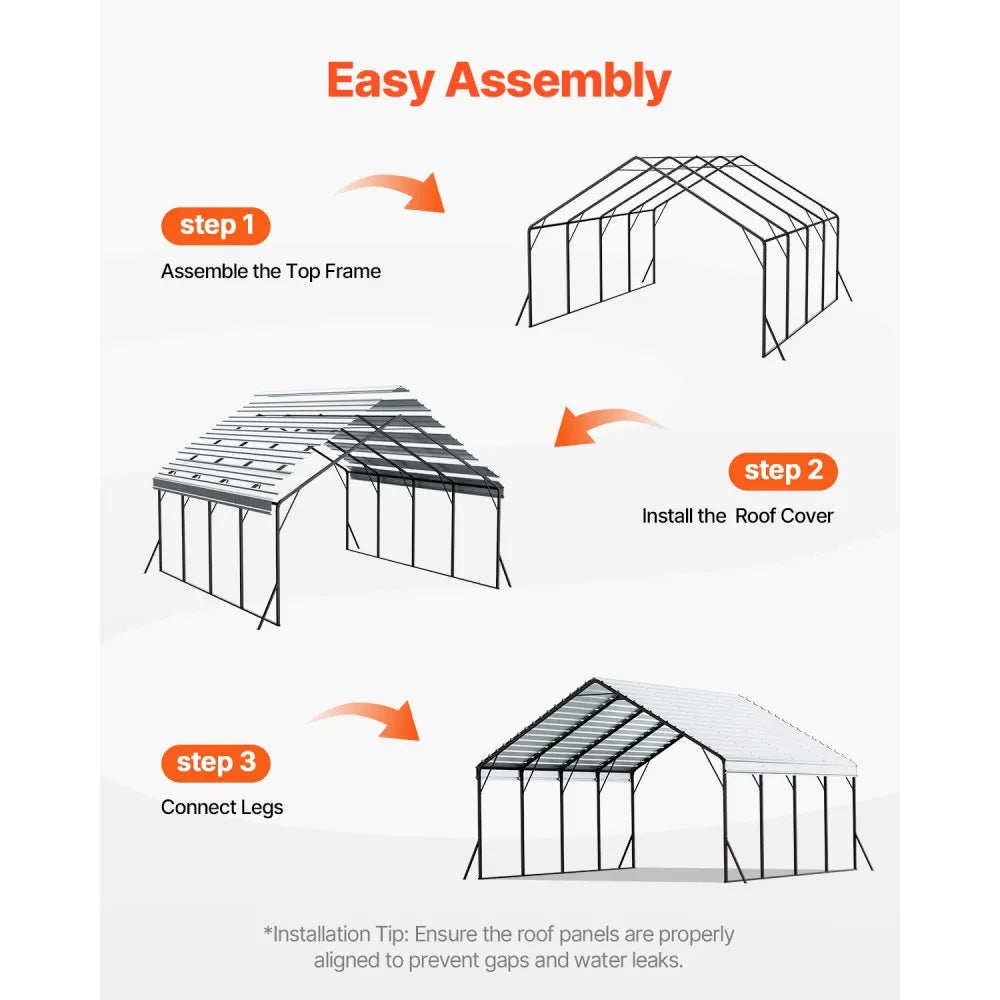 Easy Assembly

step 1

Assemble the Top Frame

step 2

Install the  Roof Cover

step 3

Connect Legs

*Installation Tip: Ensure the roof panels are properly aligned to prevent gaps and water leaks.