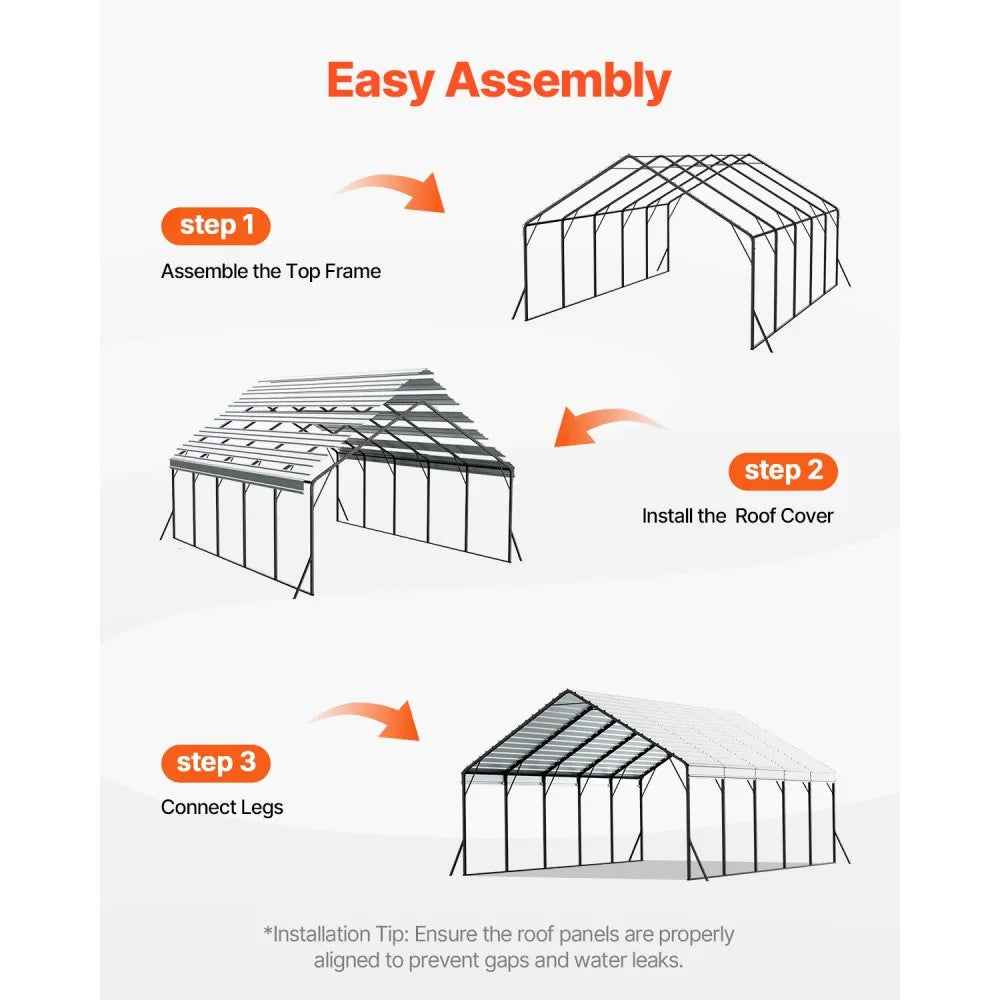 Easy Assembly

step 1

Assemble the Top Frame

step 2

Install the  Roof Cover

step 3

Connect Legs

*Installation Tip: Ensure the roof panels are properly aligned to prevent gaps and water leaks.