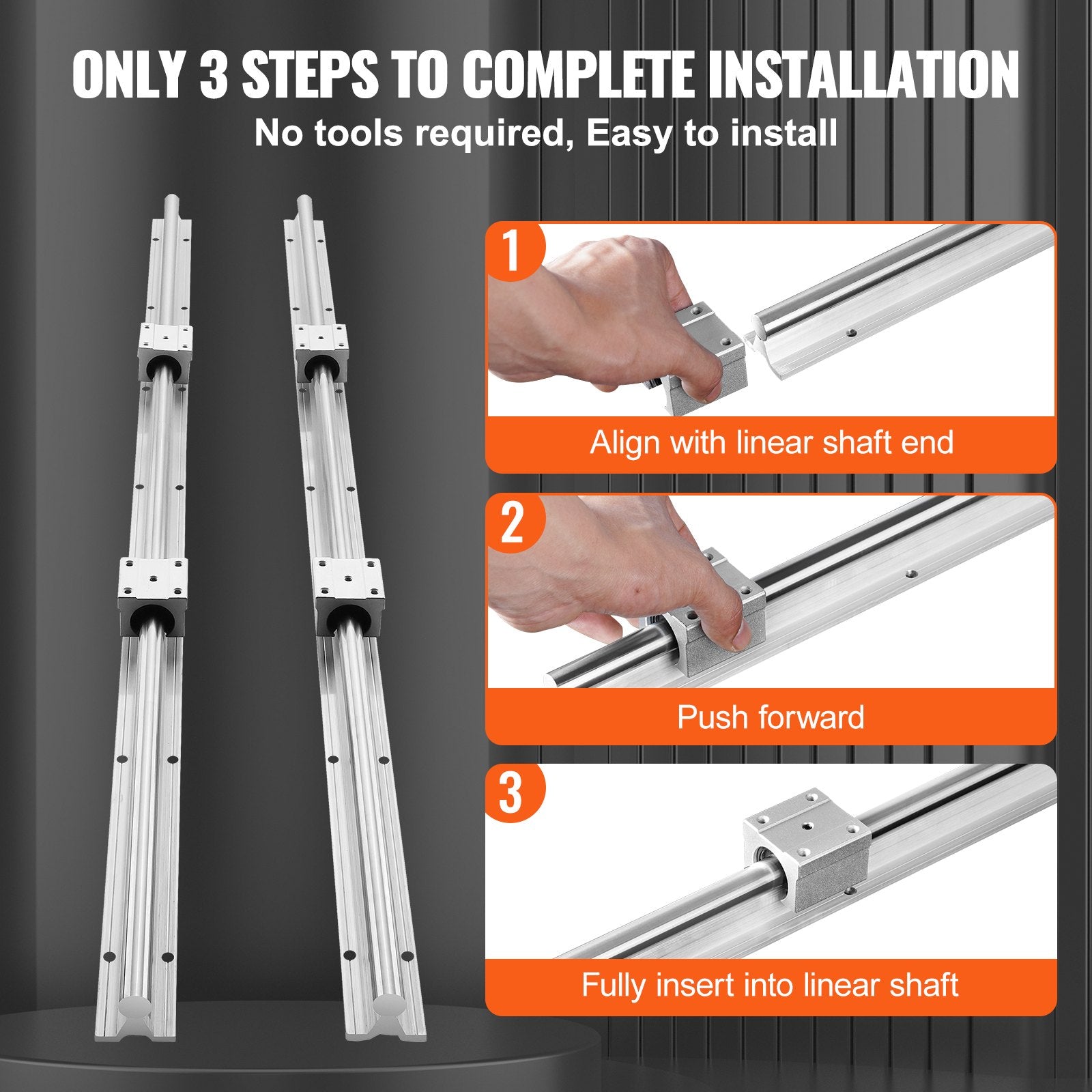 ONLY 3 STEPS TO COMPLETE INSTALLATION
No tools required, Easy to install

1
Align with linear shaft end

2
Push forward

3
Fully insert into linear shaft