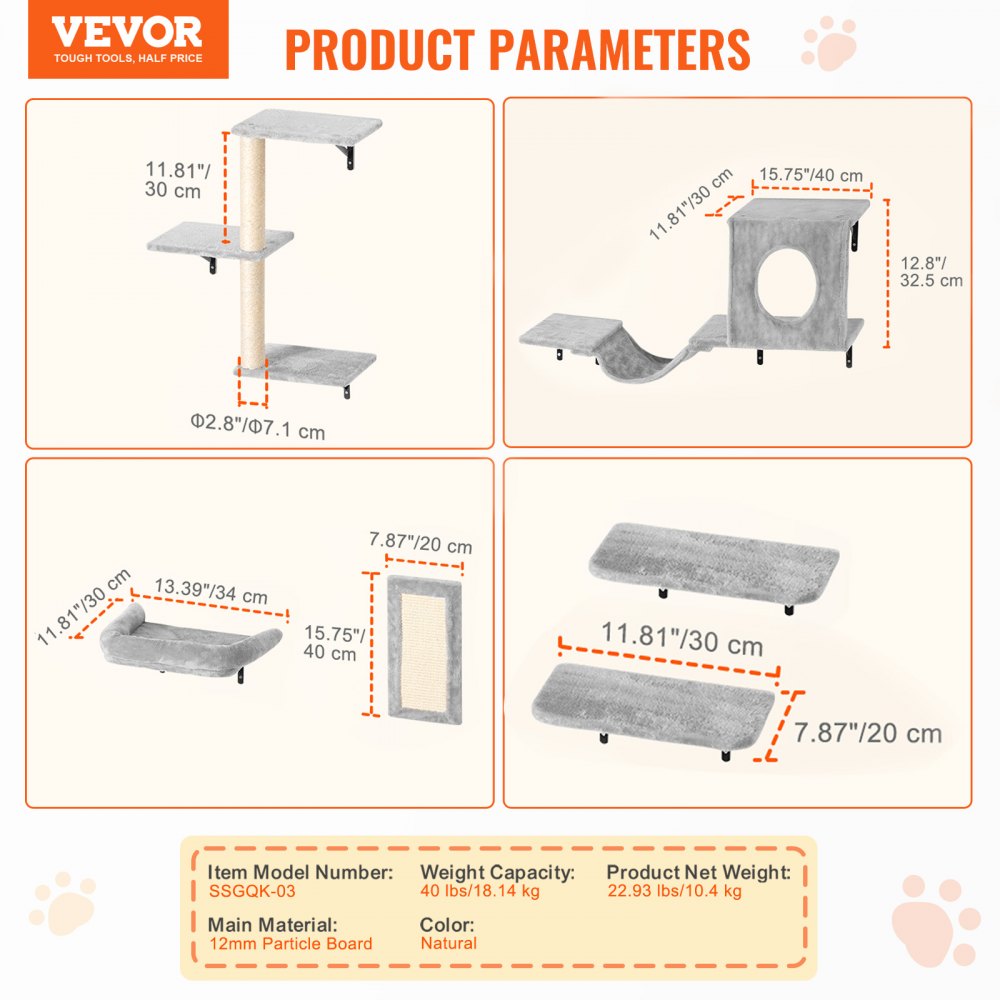 VEVOR
TOUGH TOOLS, HALF PRICE

PRODUCT PARAMETERS

11.81"/ 30 cm
Φ2.8"/Φ7.1 cm

11.81"/30 cm
15.75"/40 cm
12.8"/ 32.5 cm

11.81"/30 cm
13.39"/34 cm

7.87"/20 cm
15.75"/ 40 cm

11.81"/30 cm
7.87"/20 cm

Item Model Number:
SSGQK-03

Weight Capacity:
40 lbs/18.14 kg

Product Net Weight:
22.93 lbs/10.4 kg

Main Material:
12mm Particle Board

Color:
Natural