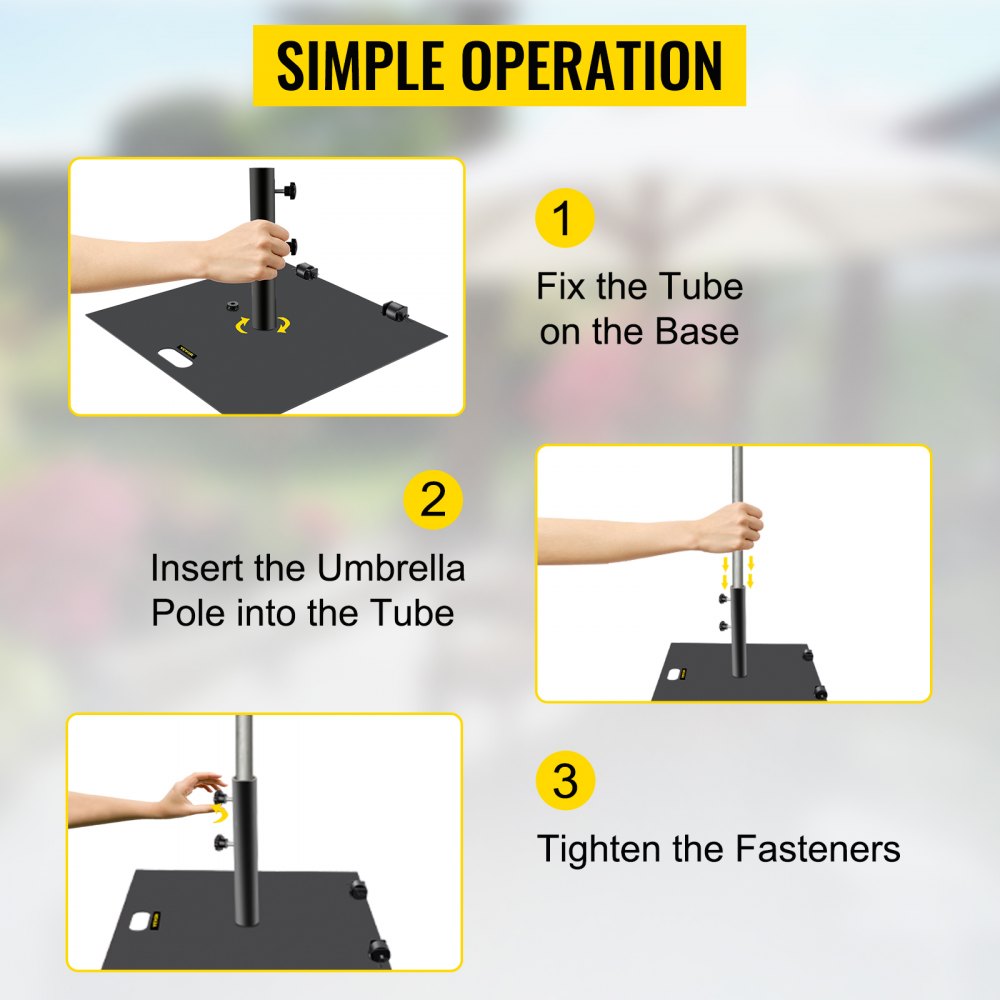 SIMPLE OPERATION

1

Fix the Tube on the Base

2

Insert the Umbrella Pole into the Tube

3

Tighten the Fasteners