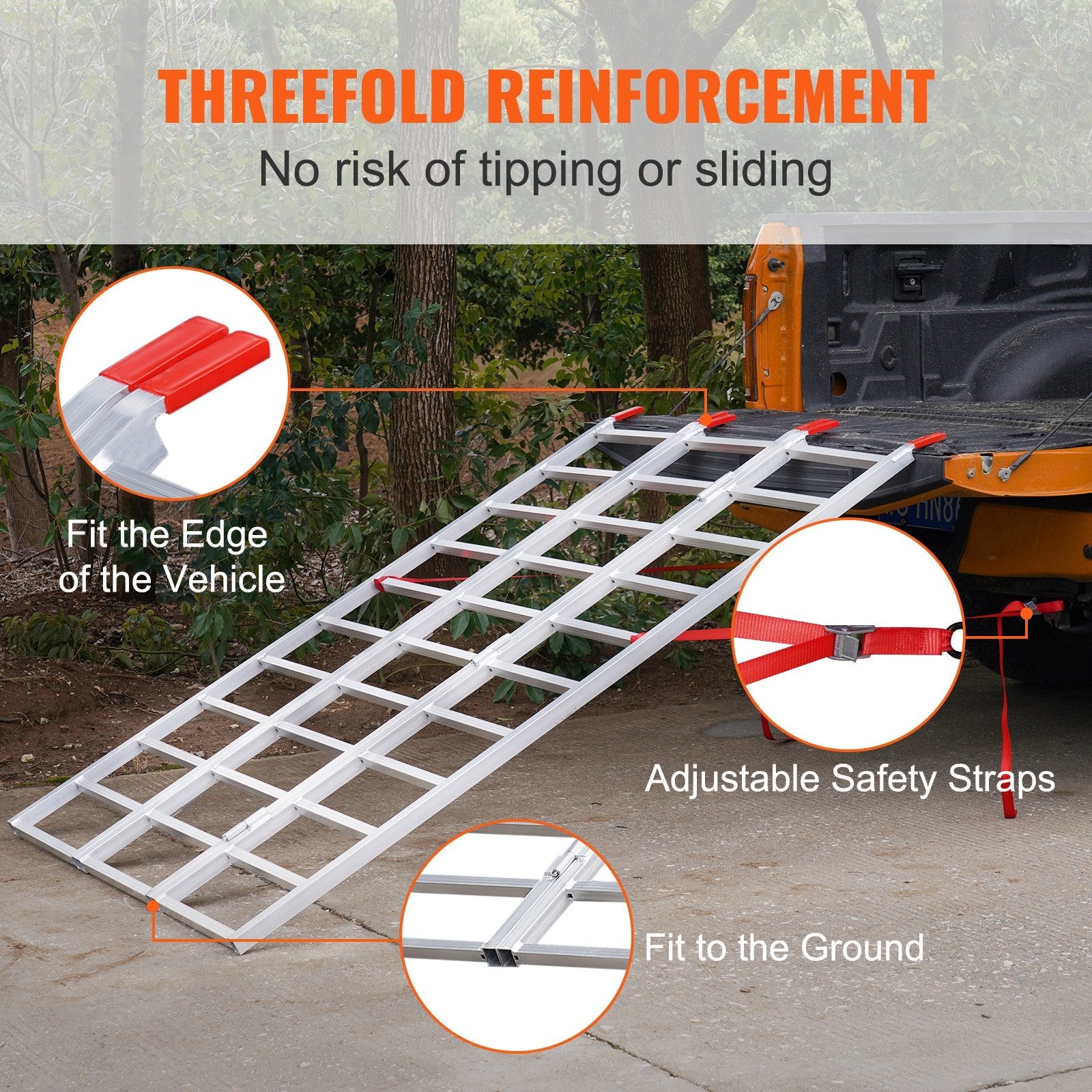 THREEFOLD REINFORCEMENT

No risk of tipping or sliding

Fit the Edge of the Vehicle

Adjustable Safety Straps

Fit to the Ground