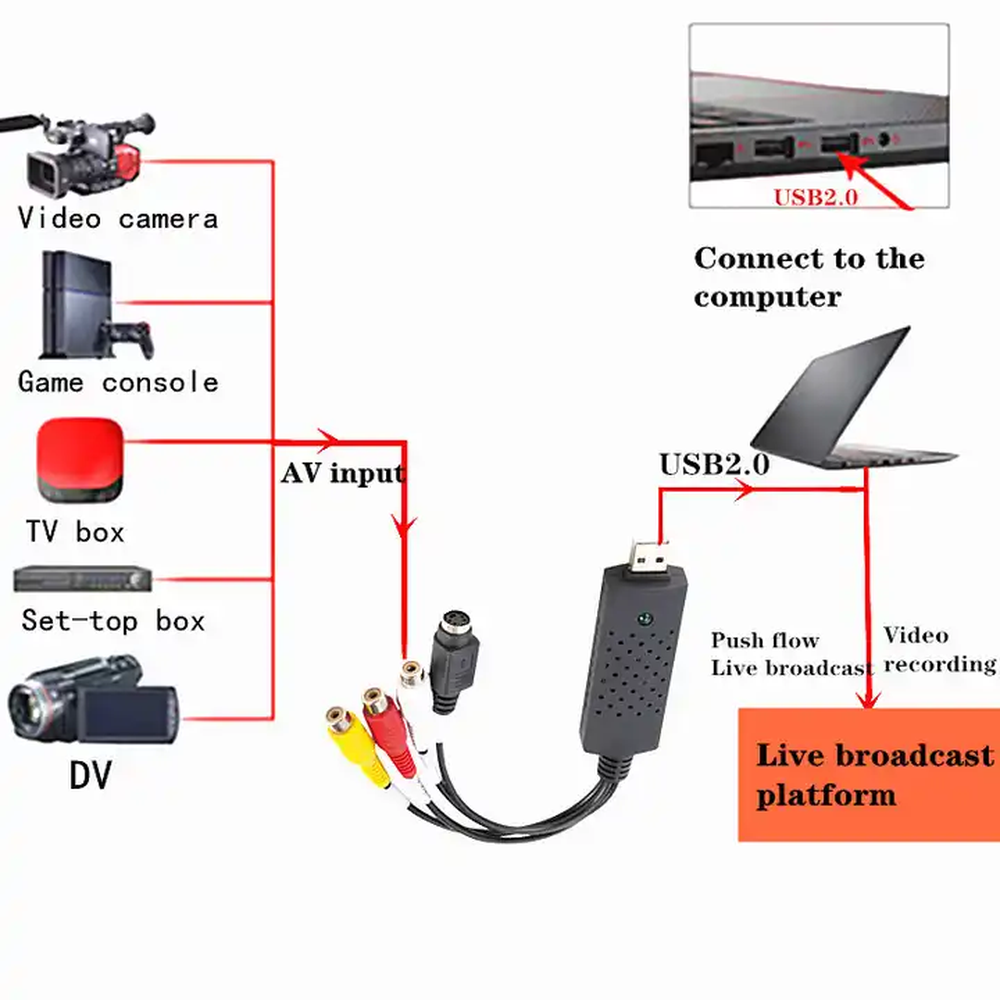 Video camera

Game console

TV box

Set-top box

DV

AV input

USB2.0

Connect to the computer

USB2.0

Push flow
Live broadcast

Video recording

Live broadcast platform