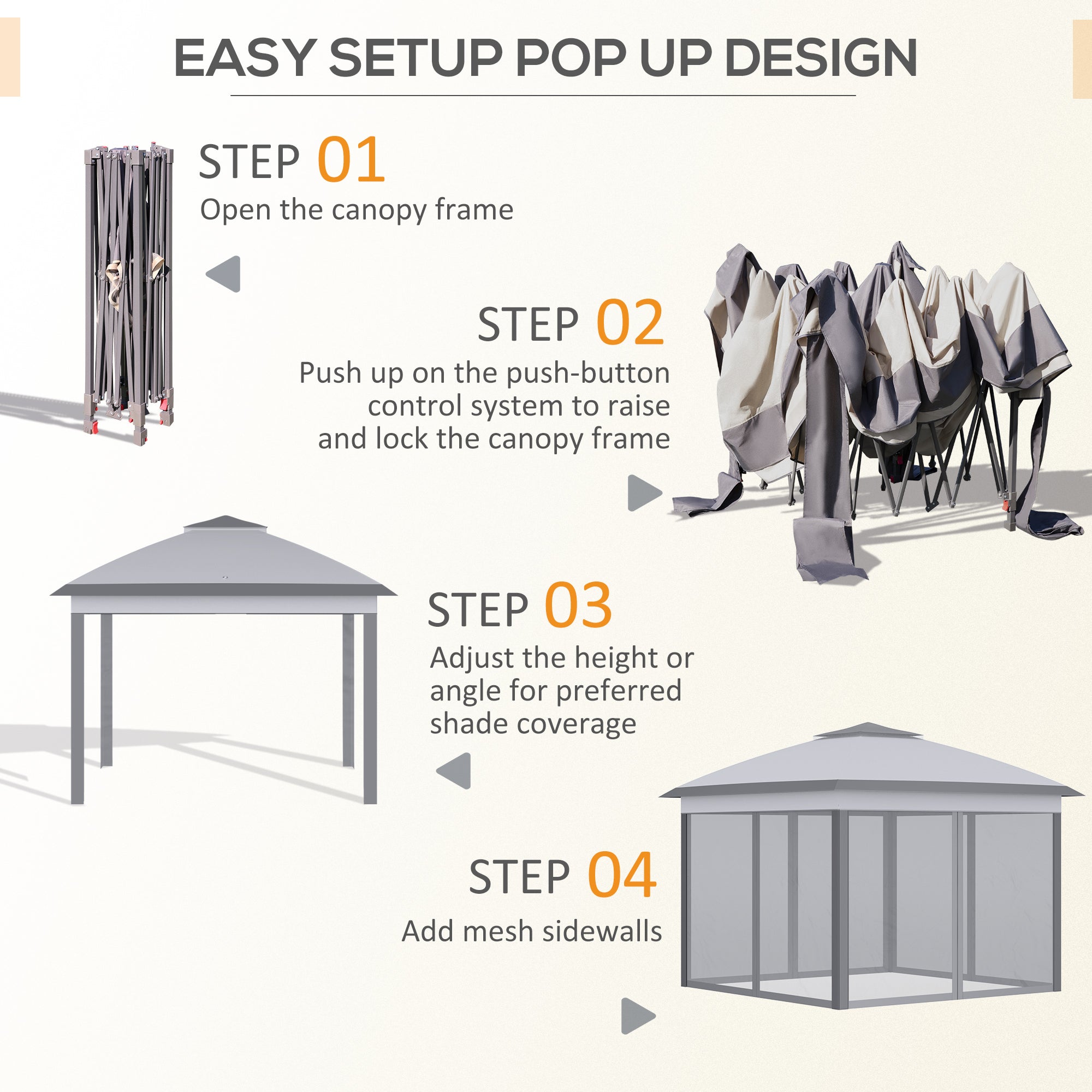 EASY SETUP POP UP DESIGN

STEP 01
Open the canopy frame

STEP 02
Push up on the push-button control system to raise and lock the canopy frame

STEP 03
Adjust the height or angle for preferred shade coverage

STEP 04
Add mesh sidewalls