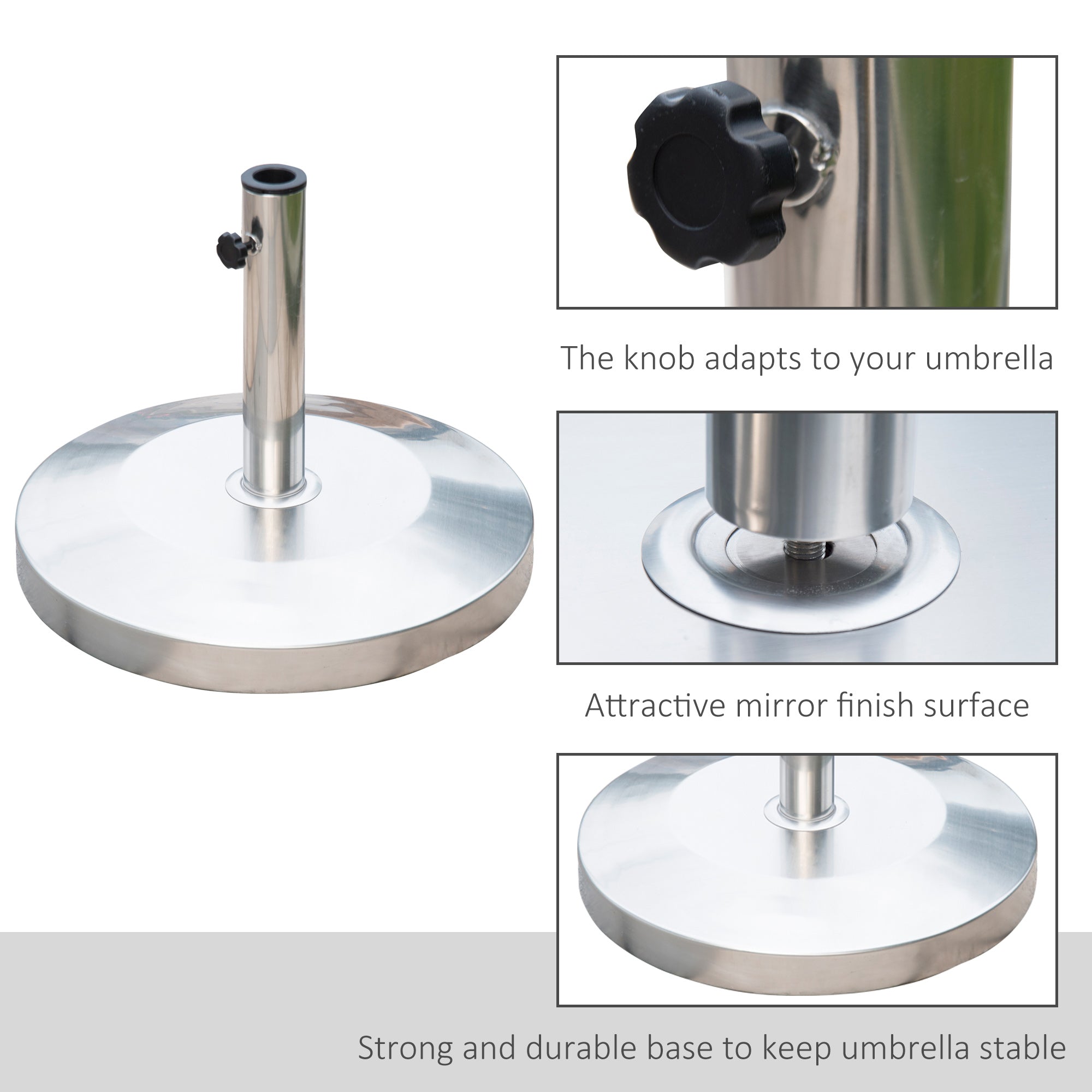 The knob adapts to your umbrella

Attractive mirror finish surface

Strong and durable base to keep umbrella stable