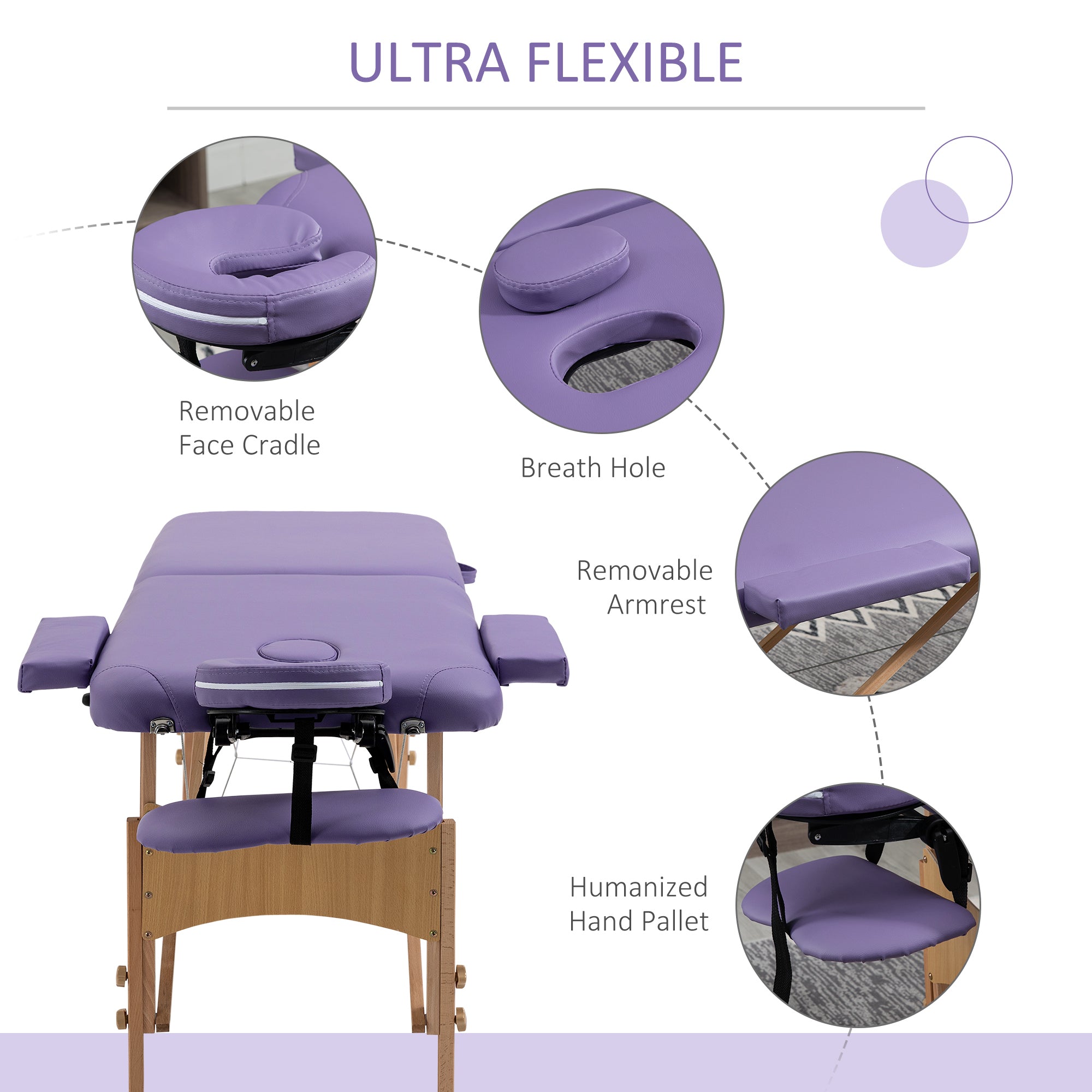 ULTRA FLEXIBLE

Removable Face Cradle

Breath Hole

Removable Armrest

Humanized Hand Pallet