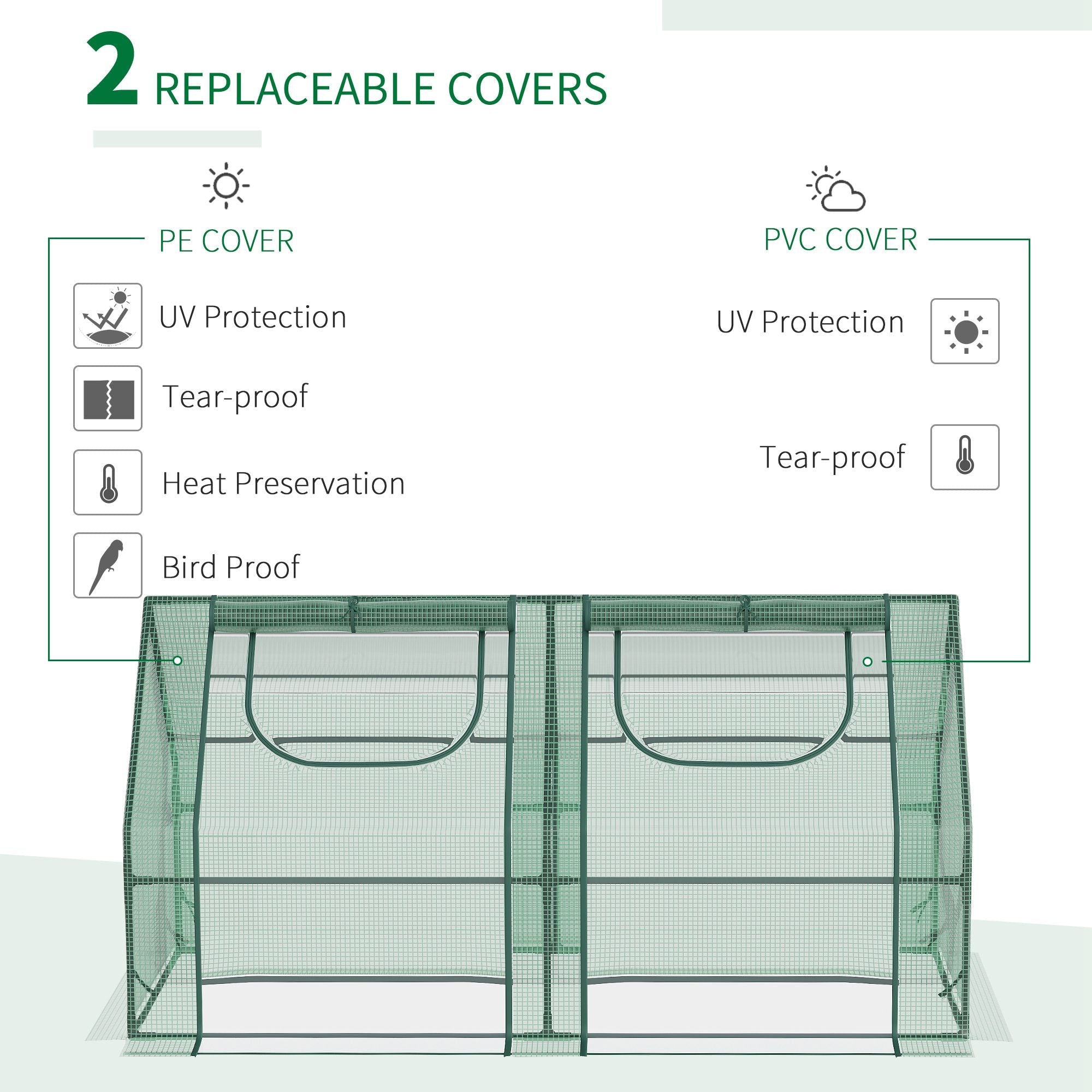 2 REPLACEABLE COVERS

PE COVER

UV Protection

Tear-proof

Heat Preservation

Bird Proof

PVC COVER

UV Protection

Tear-proof