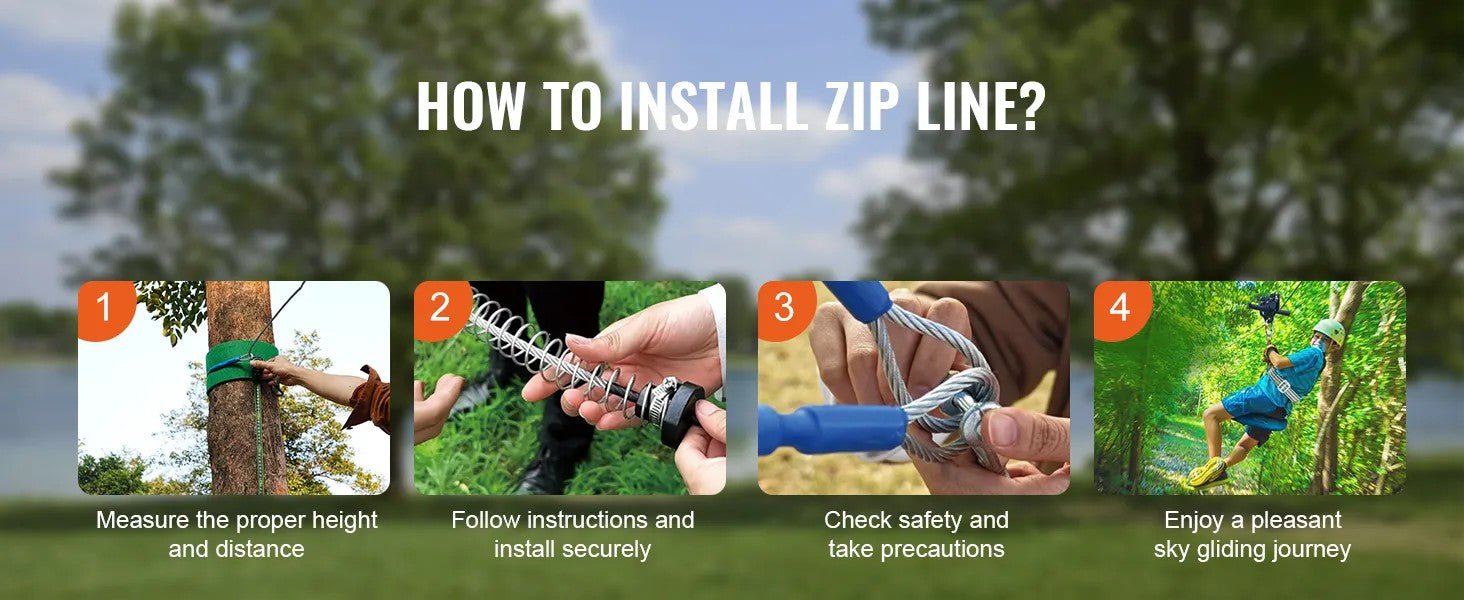 HOW TO INSTALL ZIP LINE?

1
Measure the proper height and distance

2
Follow instructions and install securely

3
Check safety and take precautions

4
Enjoy a pleasant sky gliding journey