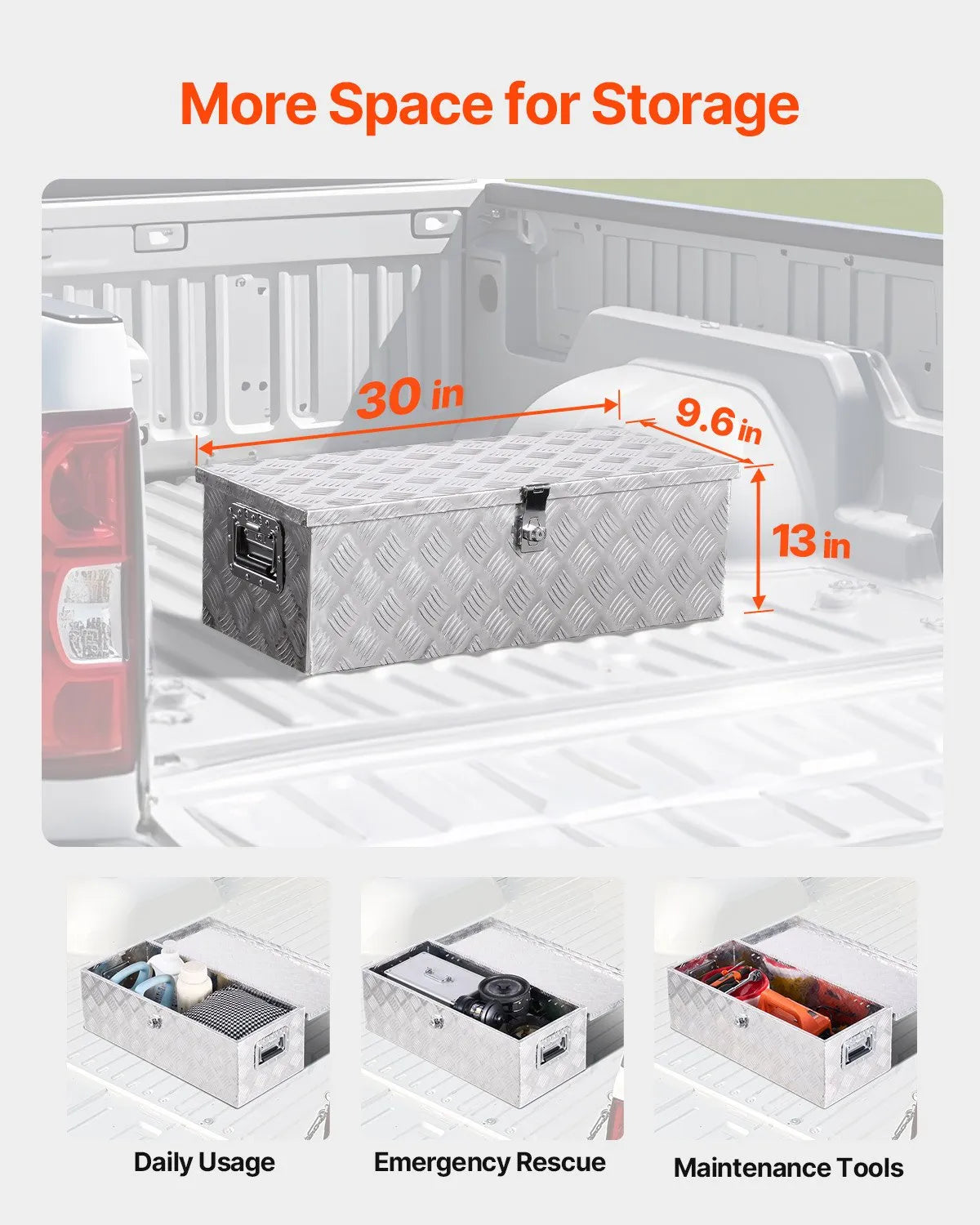 More Space for Storage

30 in

9.6 in

13 in

Daily Usage

Emergency Rescue

Maintenance Tools