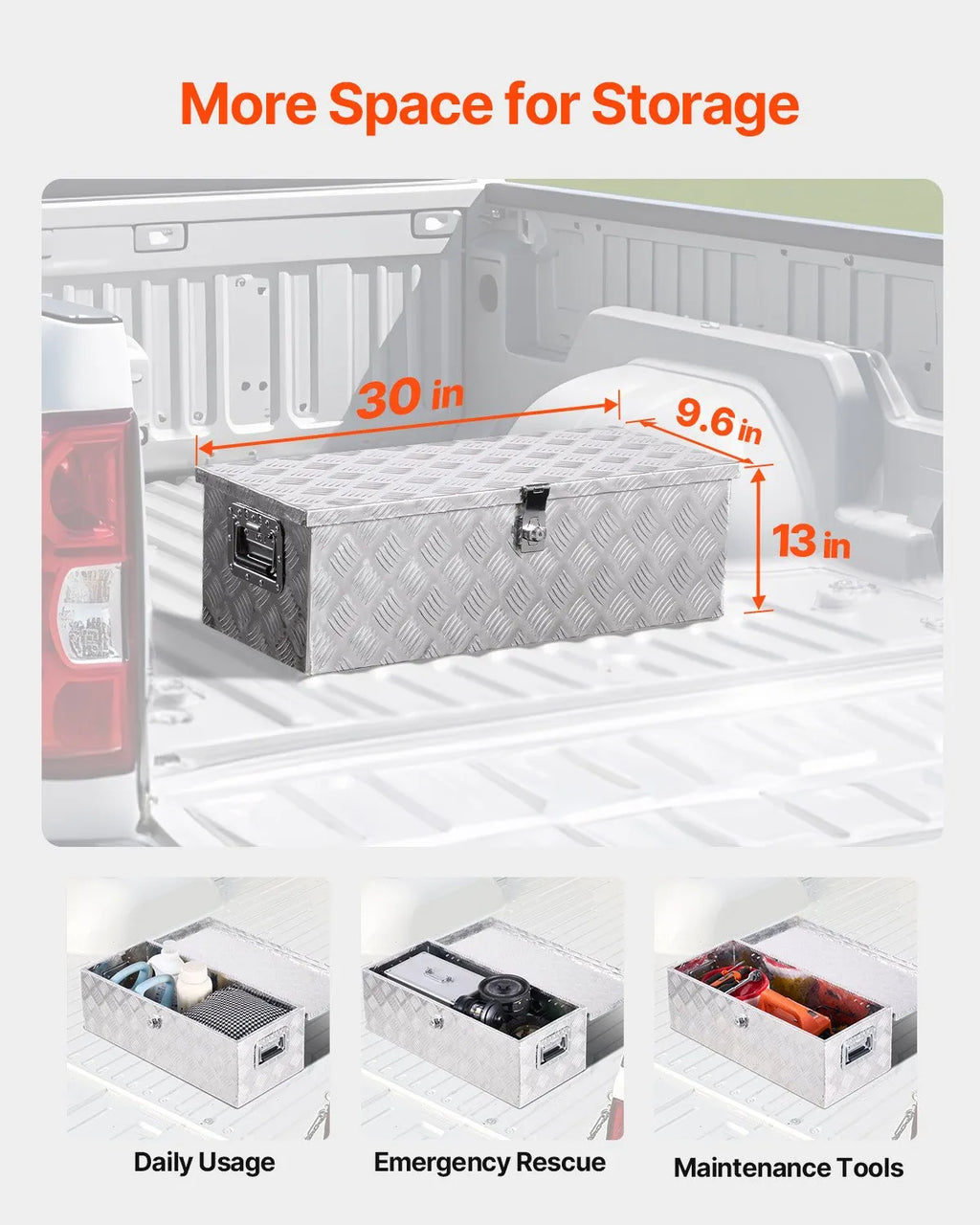 More Space for Storage

30 in

9.6 in

13 in

Daily Usage

Emergency Rescue

Maintenance Tools