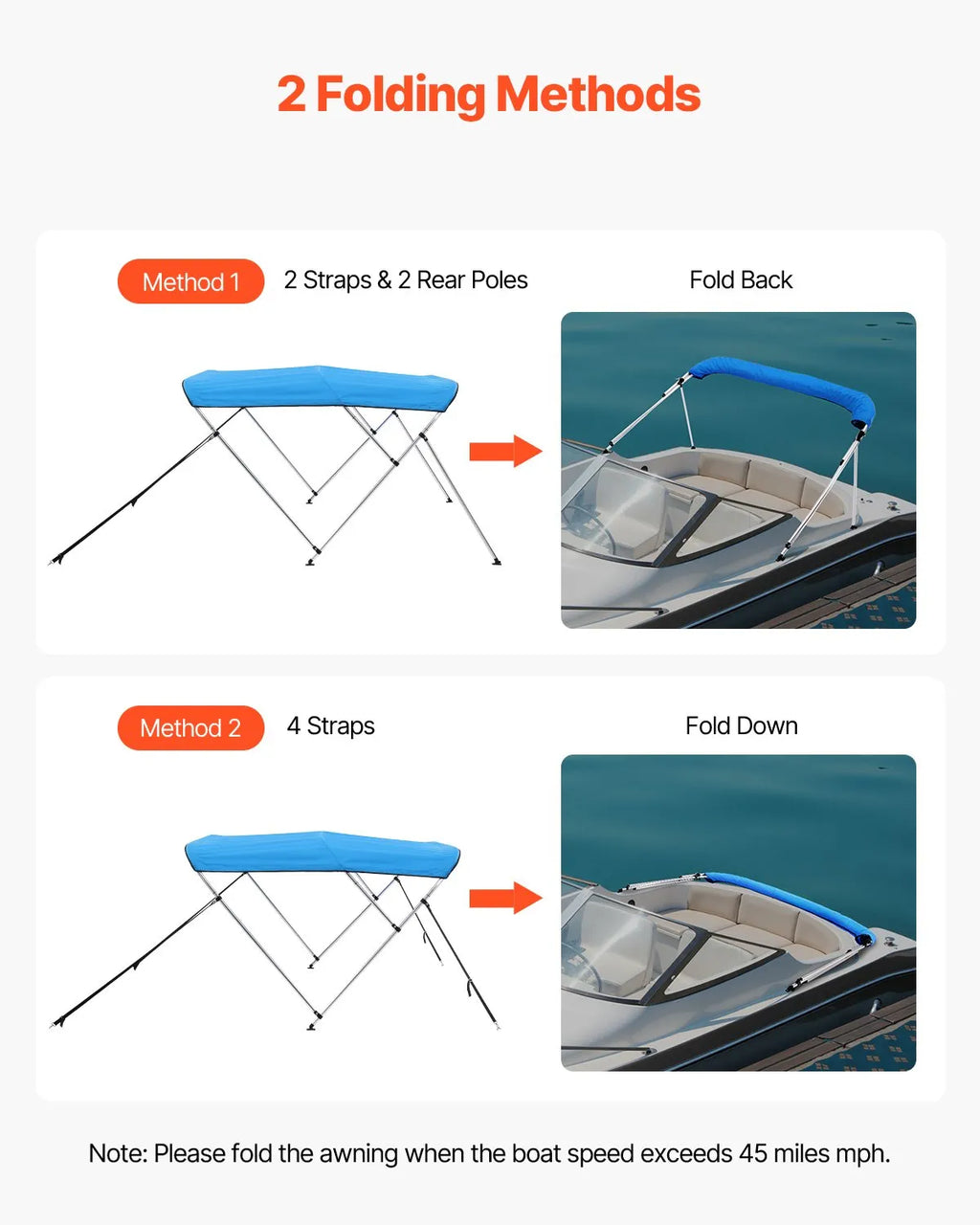 2 Folding Methods

Method 1 2 Straps & 2 Rear Poles

Fold Back

Method 2 4 Straps

Fold Down

Note: Please fold the awning when the boat speed exceeds 45 miles mph.