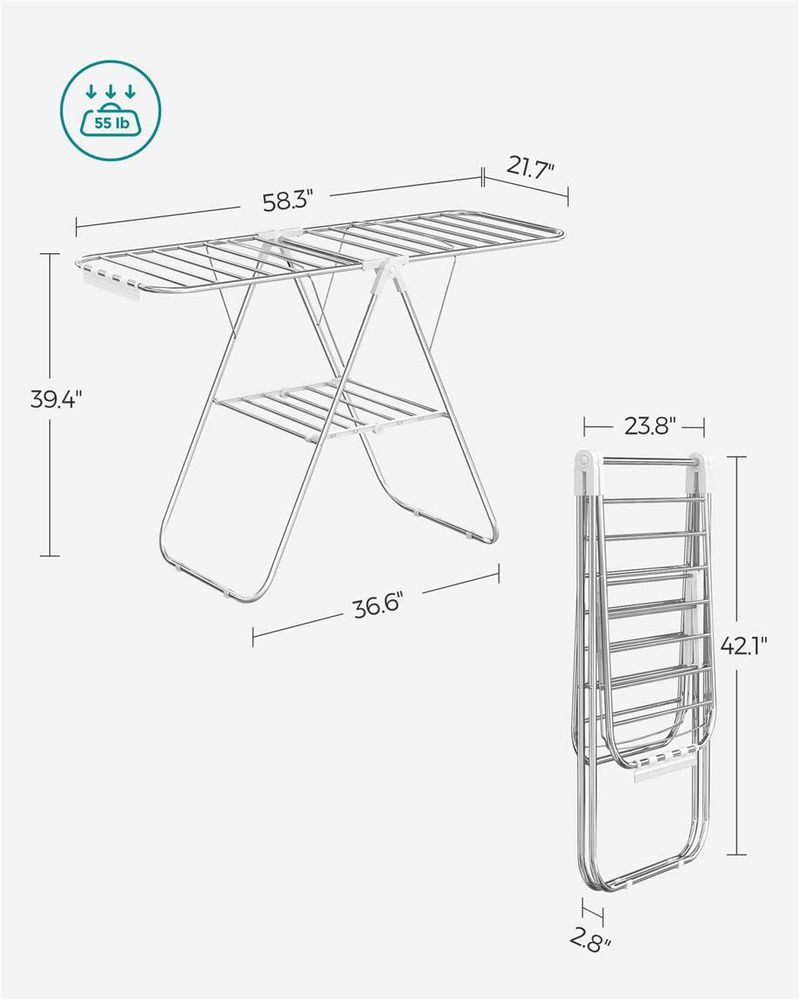 55 lb

58.3"

21.7"

39.4"

36.6"

23.8"

42.1"

2.8"