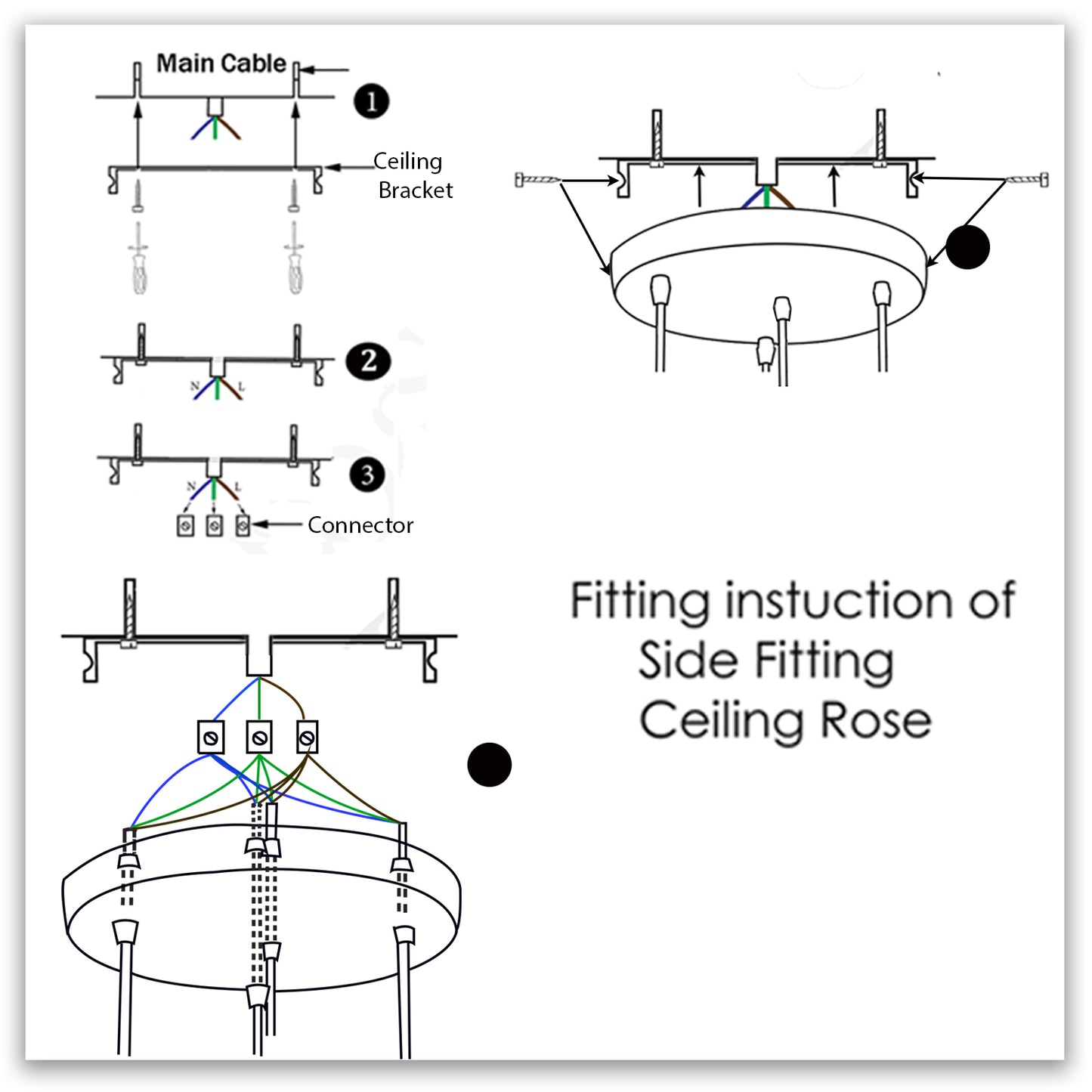 Main Cable

1

Ceiling Bracket

2

N L

3

N L

Connector

Fitting instuction of Side Fitting Ceiling Rose