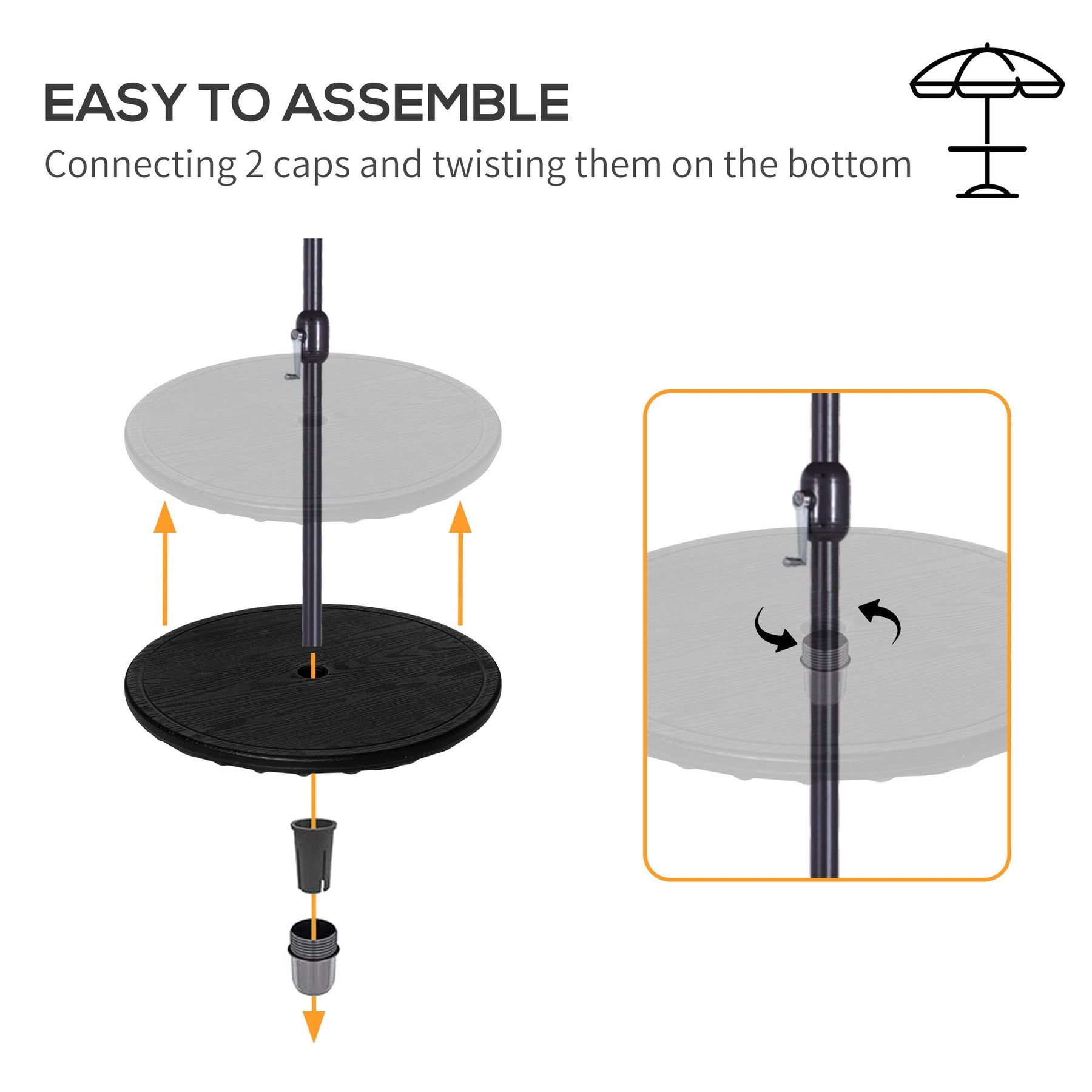 EASY TO ASSEMBLE
Connecting 2 caps and twisting them on the bottom