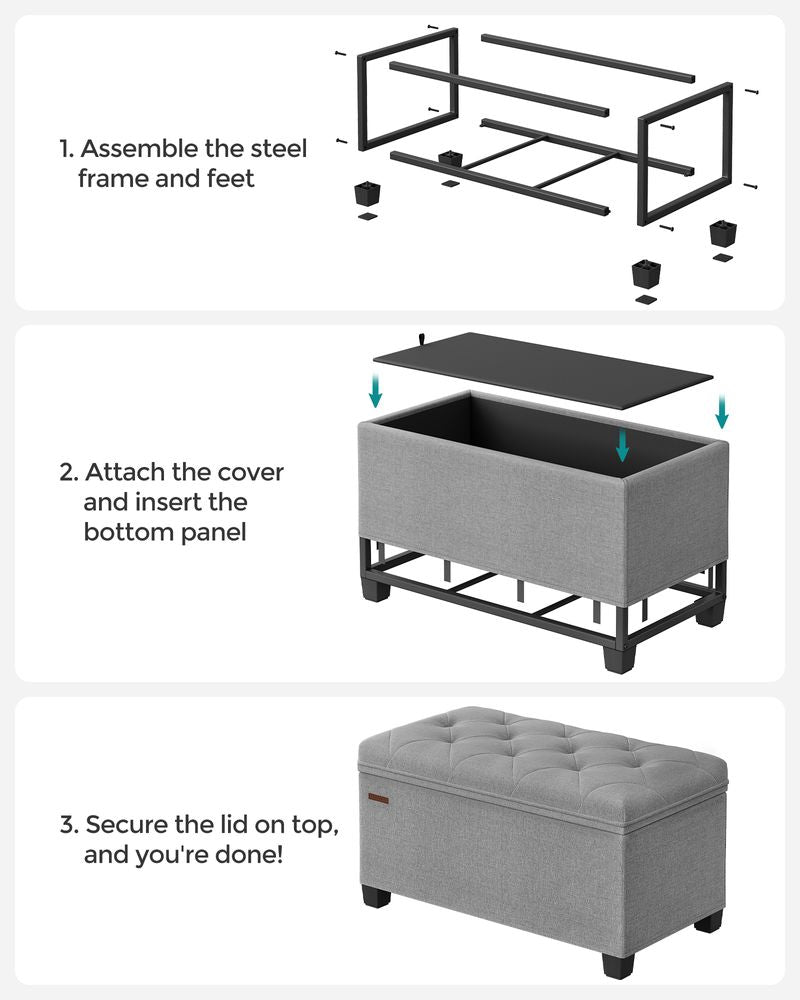 1. Assemble the steel frame and feet

2. Attach the cover and insert the bottom panel

3. Secure the lid on top, and you're done!