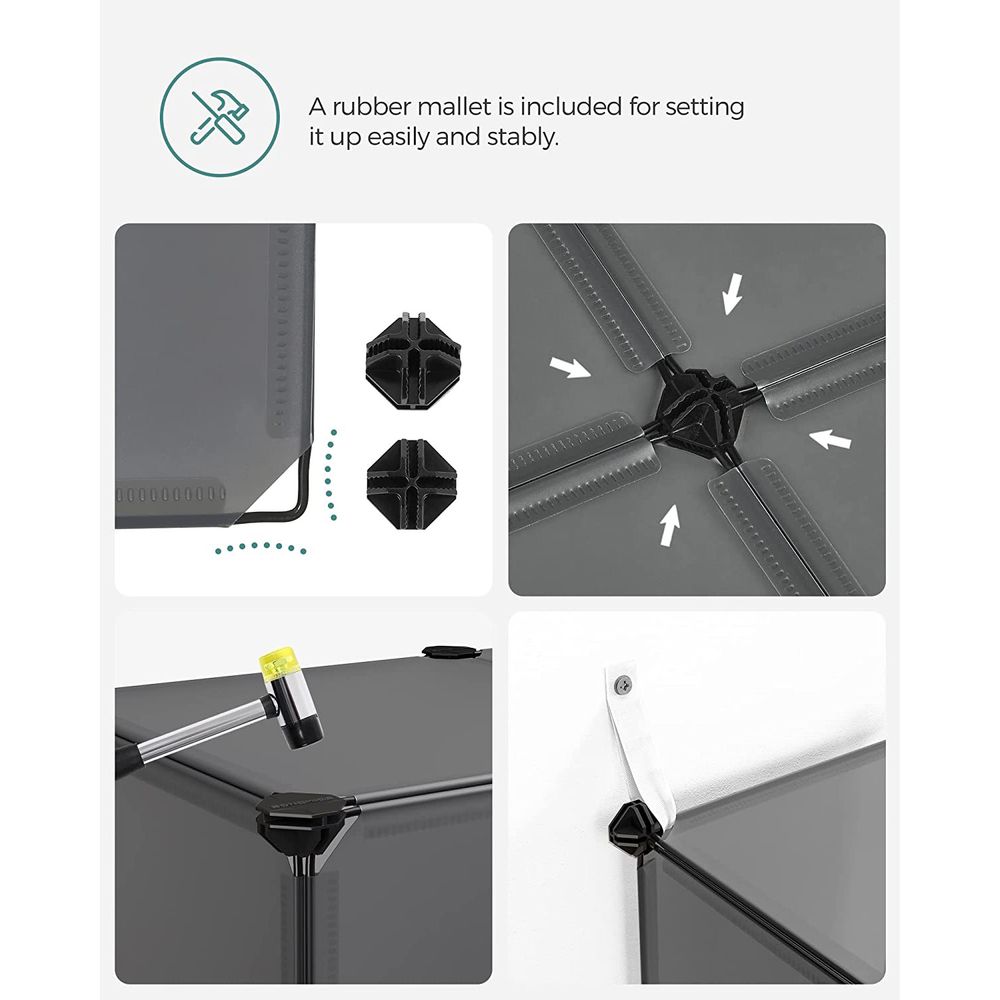 A rubber mallet is included for setting it up easily and stably.