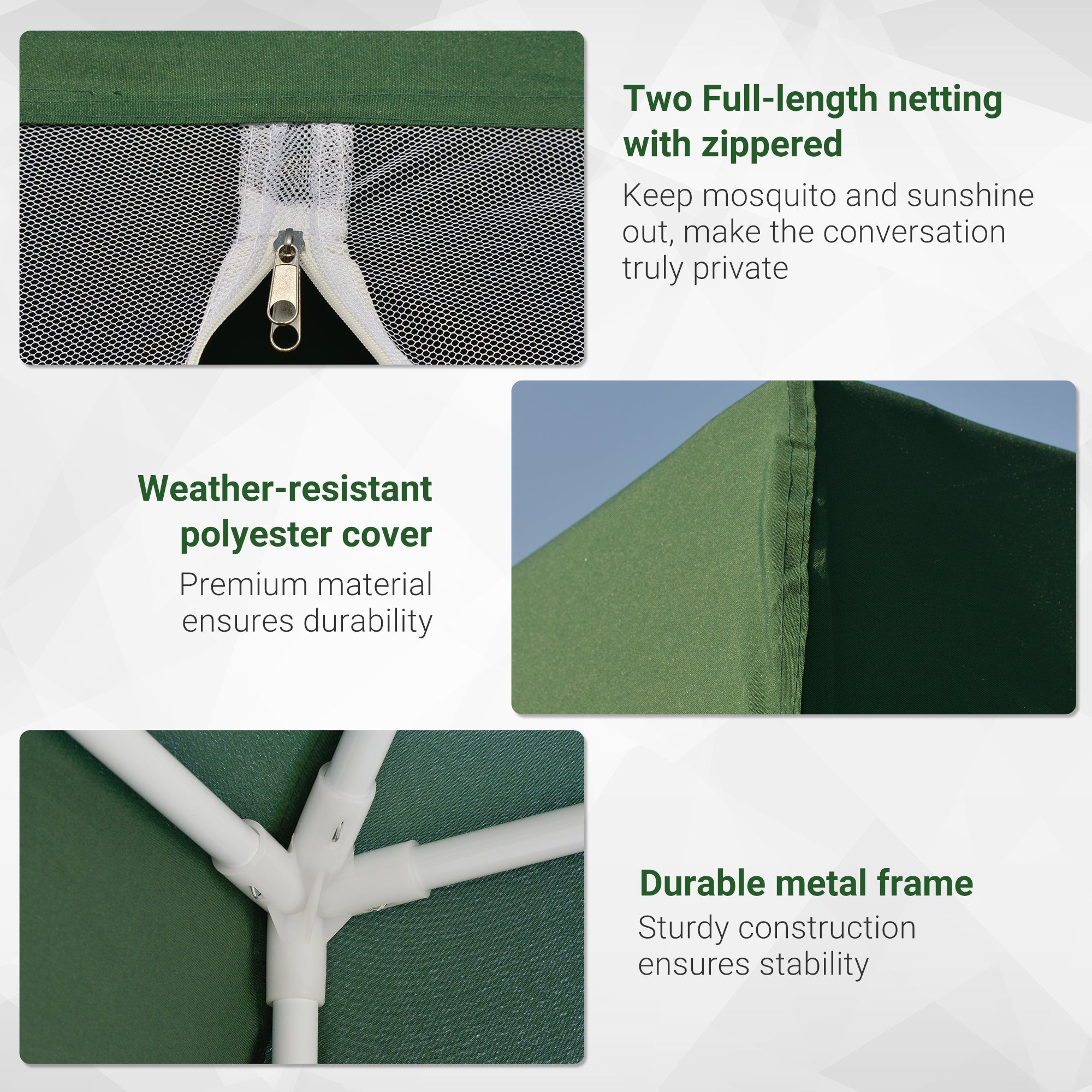 Two Full-length netting with zippered

Keep mosquito and sunshine out, make the conversation truly private

Weather-resistant polyester cover

Premium material ensures durability

Durable metal frame

Sturdy construction ensures stability