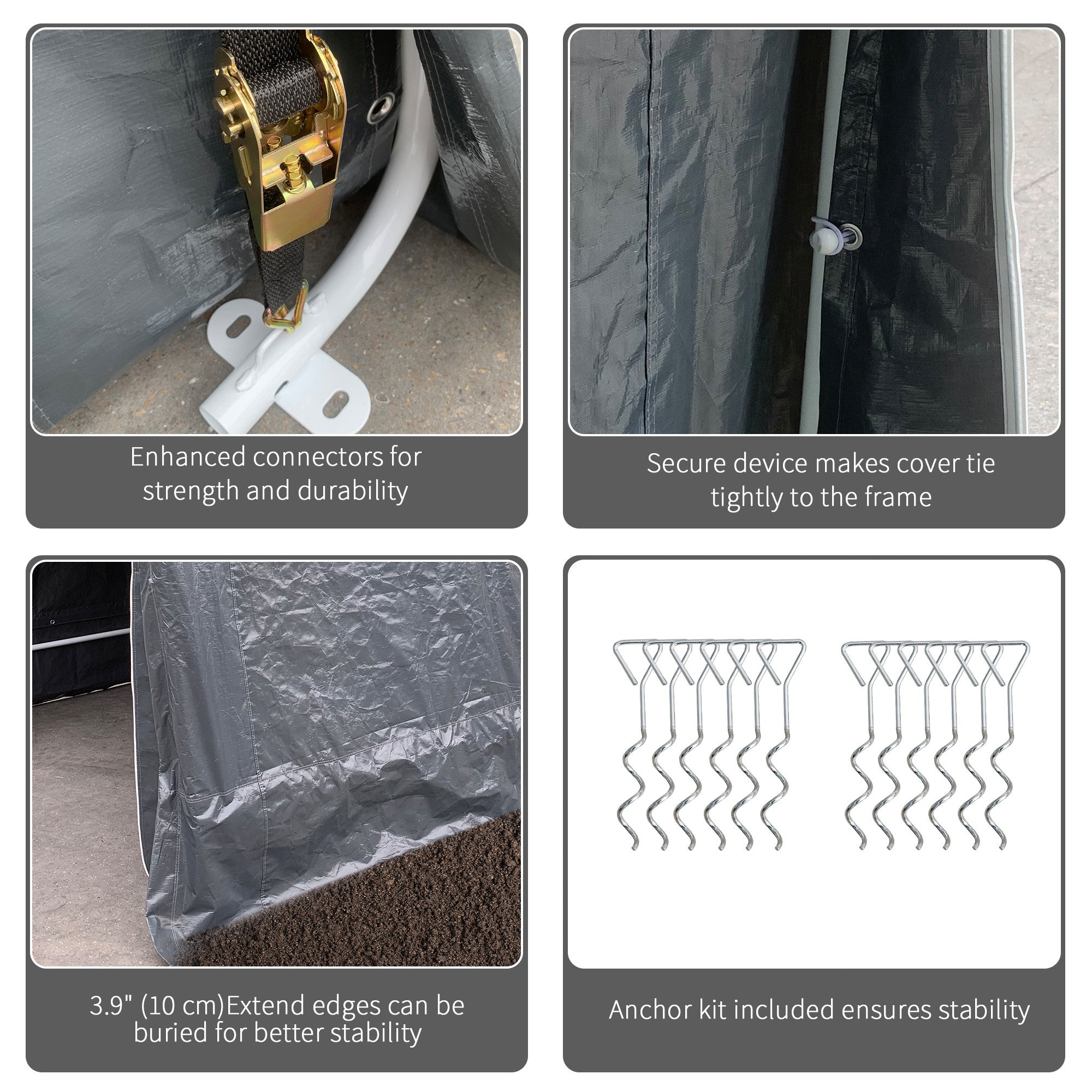 Enhanced connectors for strength and durability

Secure device makes cover tie tightly to the frame

3.9" (10 cm)Extend edges can be buried for better stability

Anchor kit included ensures stability