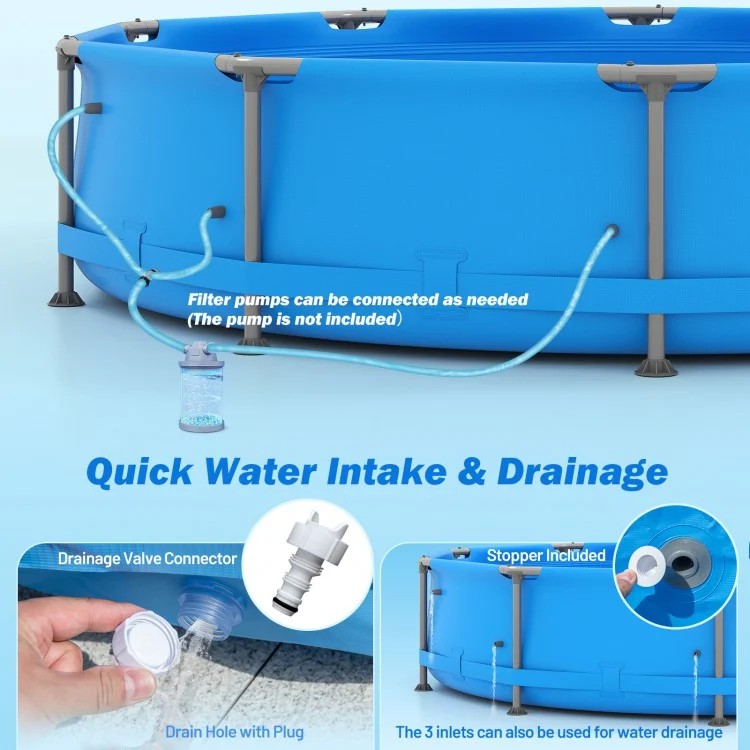 Filter pumps can be connected as needed
(The pump is not included)

Quick Water Intake & Drainage

Drainage Valve Connector

Drain Hole with Plug

Stopper Included

The 3 inlets can also be used for water drainage