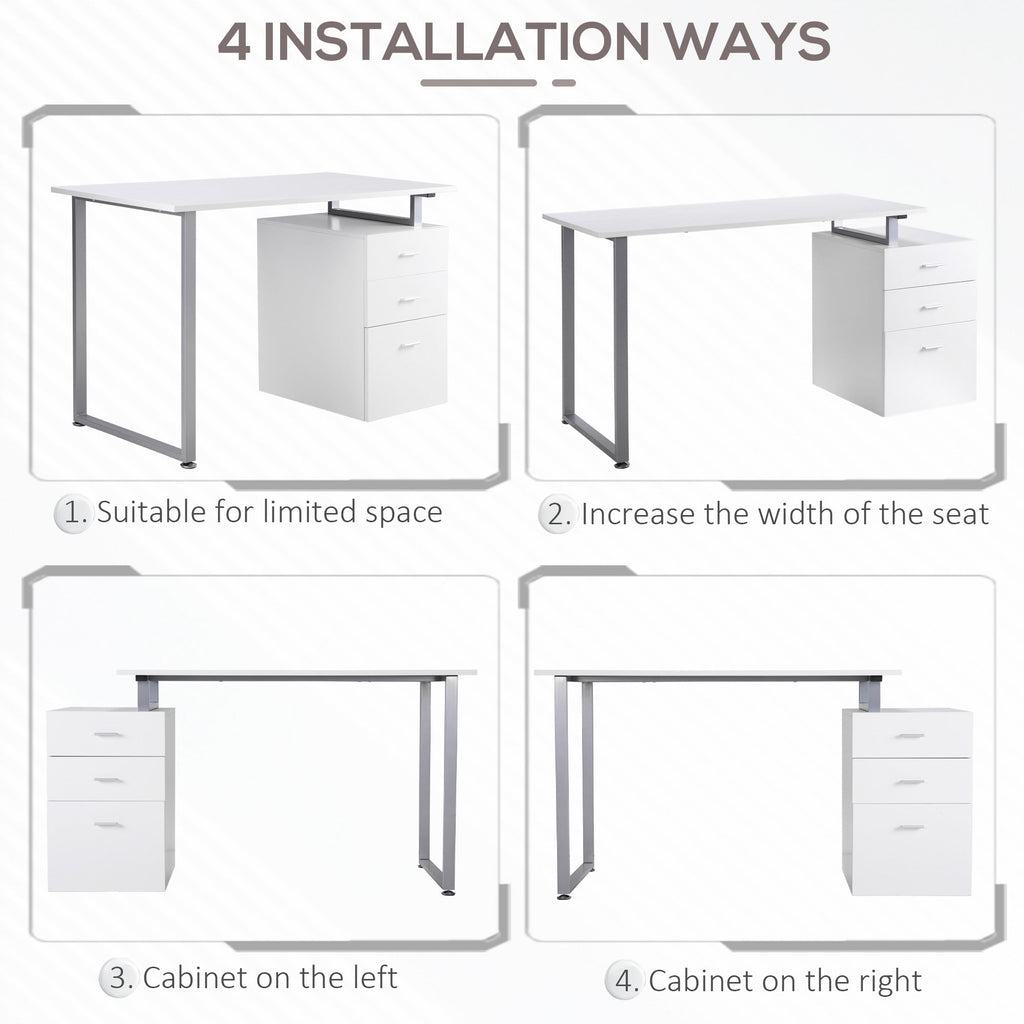 4 INSTALLATION WAYS

1. Suitable for limited space

2. Increase the width of the seat

3. Cabinet on the left

4. Cabinet on the right