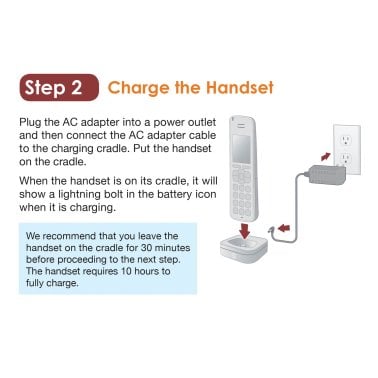 Step 2 Charge the Handset

Plug the AC adapter into a power outlet and then connect the AC adapter cable to the charging cradle. Put the handset on the cradle.

When the handset is on its cradle, it will show a lightning bolt in the battery icon when it is charging.

We recommend that you leave the handset on the cradle for 30 minutes before proceeding to the next step. The handset requires 10 hours to fully charge.