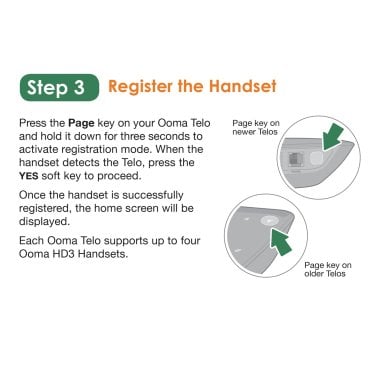 Step 3 Register the Handset

Press the Page key on your Ooma Telo and hold it down for three seconds to activate registration mode. When the handset detects the Telo, press the YES soft key to proceed.

Once the handset is successfully registered, the home screen will be displayed.

Each Ooma Telo supports up to four Ooma HD3 Handsets.

Page key on newer Telos

Page key on older Telos