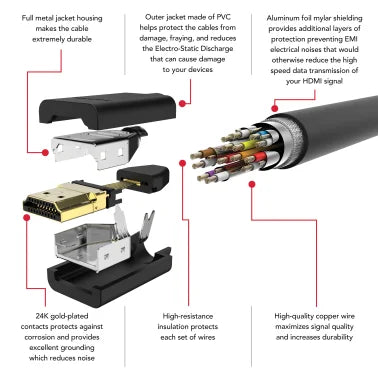 Full metal jacket housing makes the cable extremely durable

Outer jacket made of PVC helps protect the cables from damage, fraying, and reduces the Electro-Static Discharge that can cause damage to your devices

Aluminum foil mylar shielding provides additional layers of protection preventing EMI electrical noises that would otherwise reduce the high speed data transmission of your HDMI signal

24K gold-plated contacts protects against corrosion and provides excellent grounding which reduces noise

High-resistance insulation protects each set of wires

High-quality copper wire maximizes signal quality and increases durability