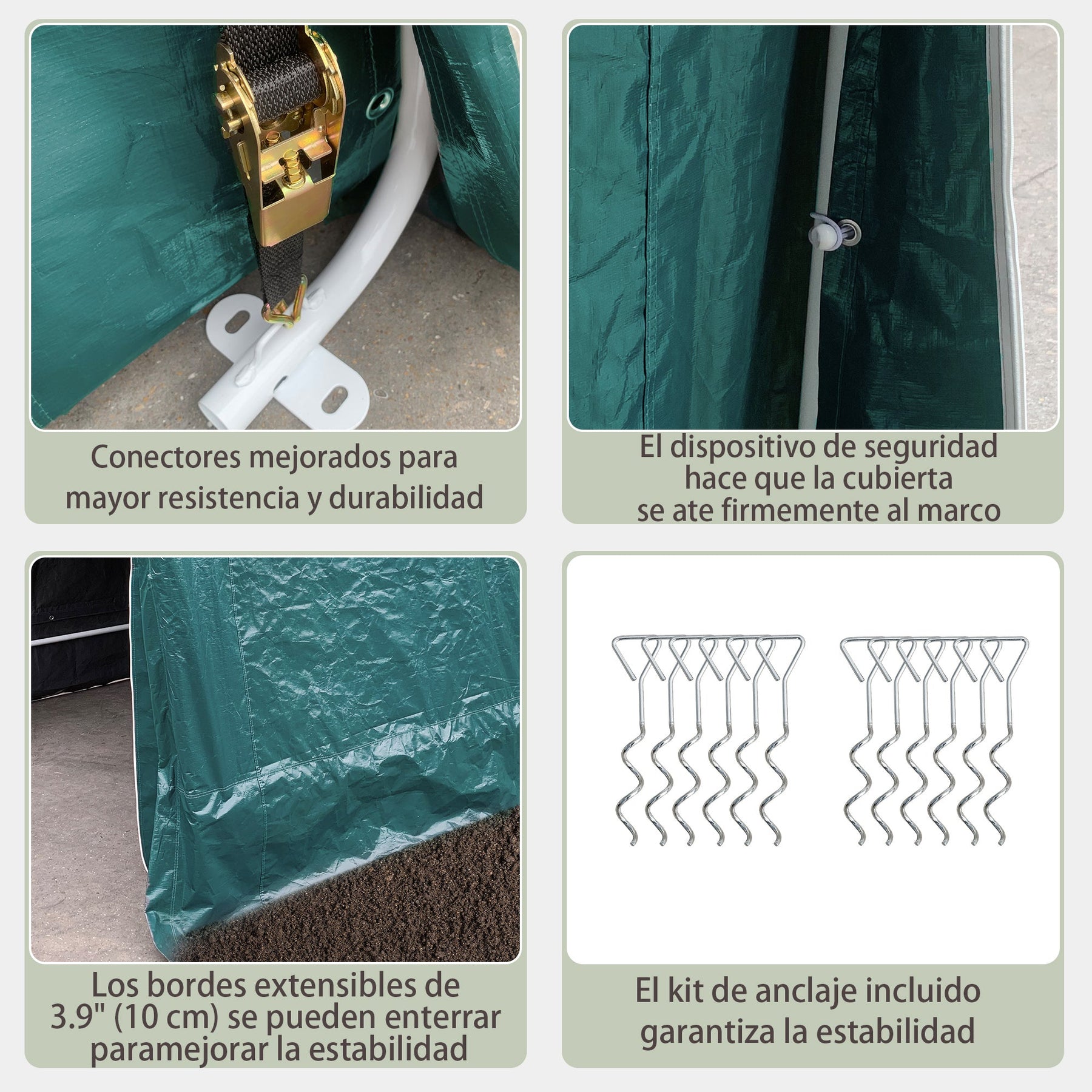 Conectores mejorados para mayor resistencia y durabilidad

El dispositivo de seguridad hace que la cubierta se ate firmemente al marco

Los bordes extensibles de 3.9" (10 cm) se pueden enterrar paramejorar la estabilidad

El kit de anclaje incluido garantiza la estabilidad