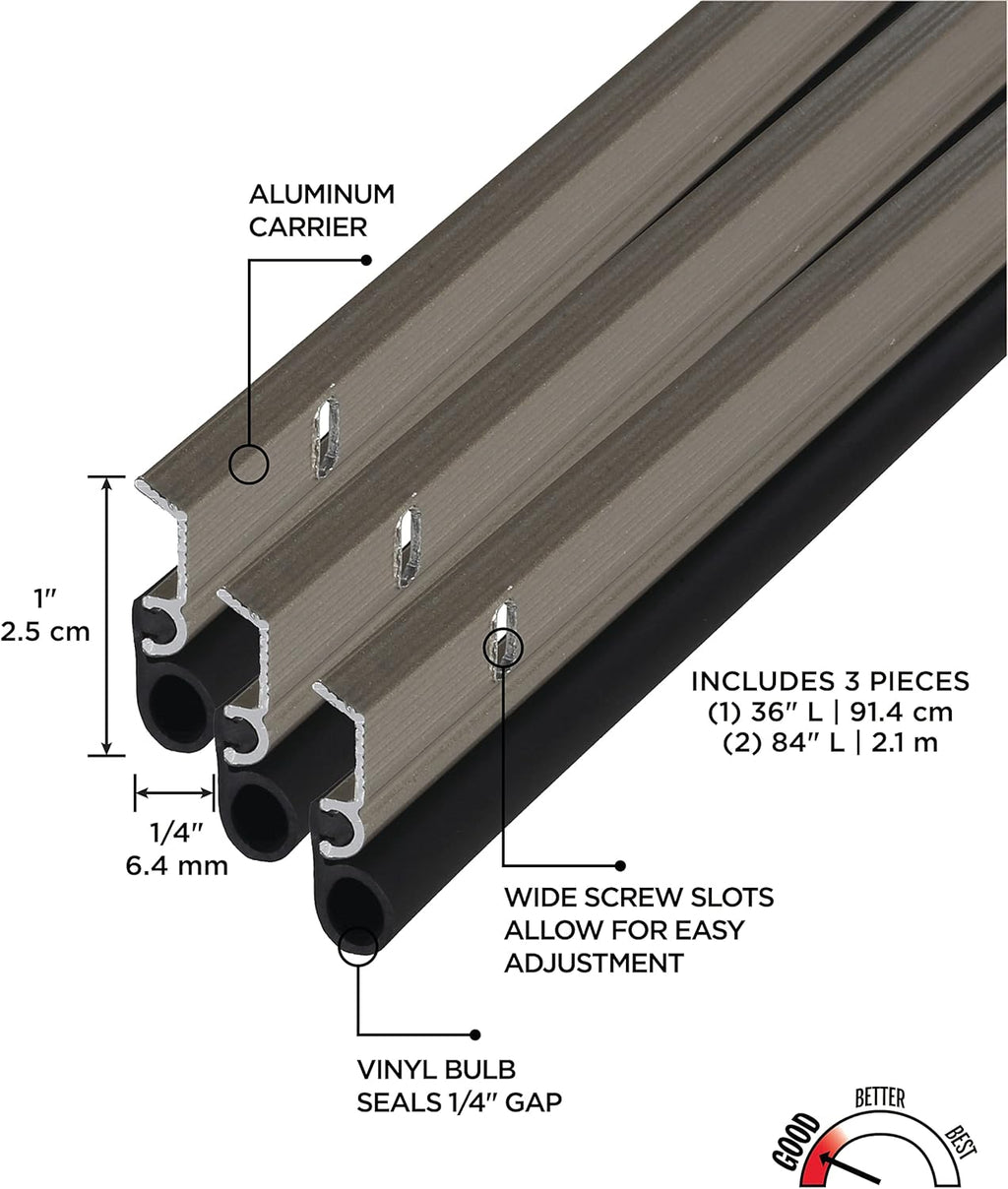 ALUMINUM CARRIER

1″
2.5 cm

1/4″
6.4 mm

INCLUDES 3 PIECES
(1) 36″ L | 91.4 cm
(2) 84″ L | 2.1 m

WIDE SCREW SLOTS ALLOW FOR EASY ADJUSTMENT

VINYL BULB SEALS 1/4″ GAP

GOOD
BETTER
BEST