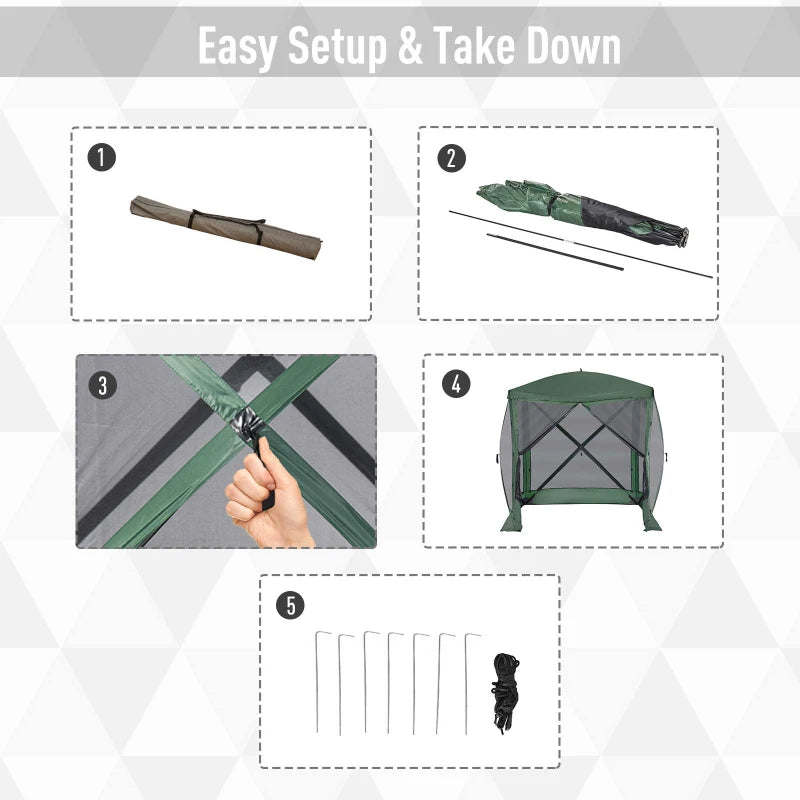 Easy Setup & Take Down

1

2

3

4

5