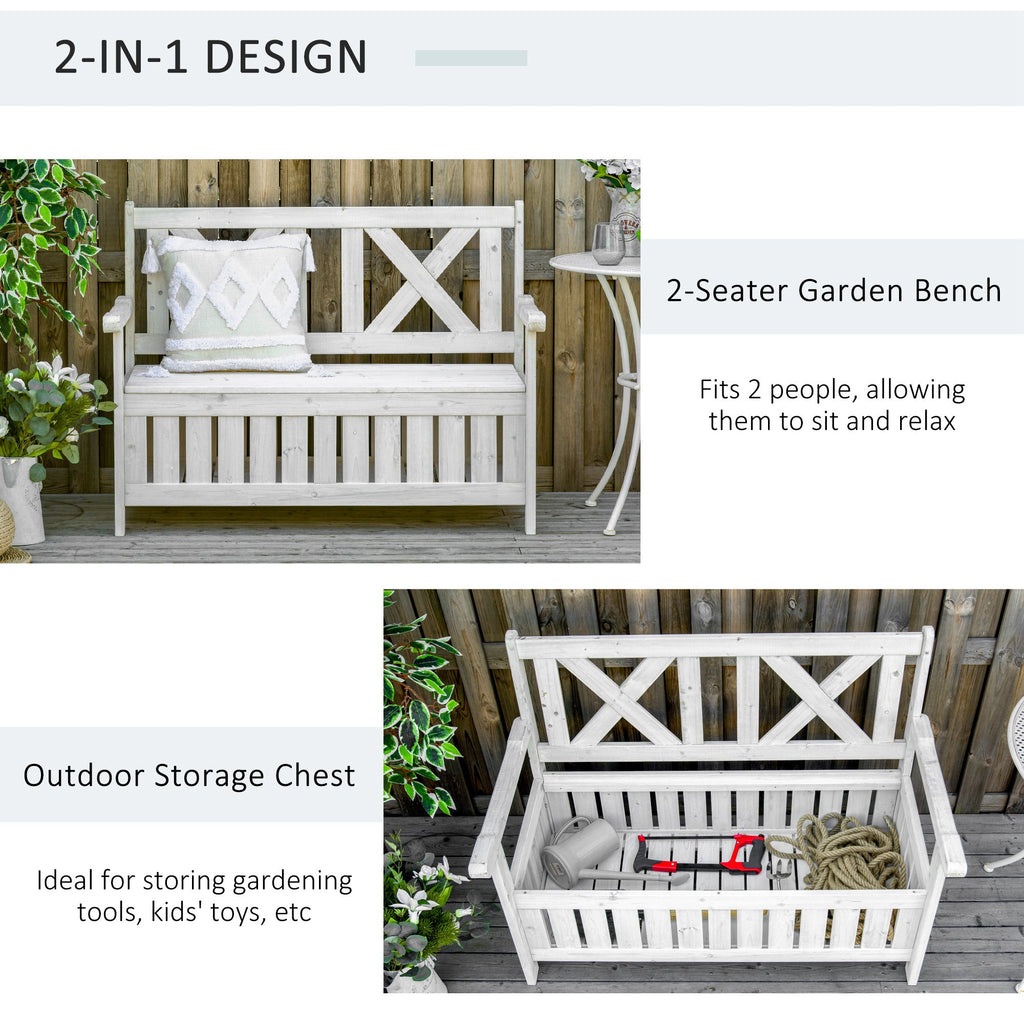 2-IN-1 DESIGN

2-Seater Garden Bench

Fits 2 people, allowing them to sit and relax

Outdoor Storage Chest

Ideal for storing gardening tools, kids' toys, etc