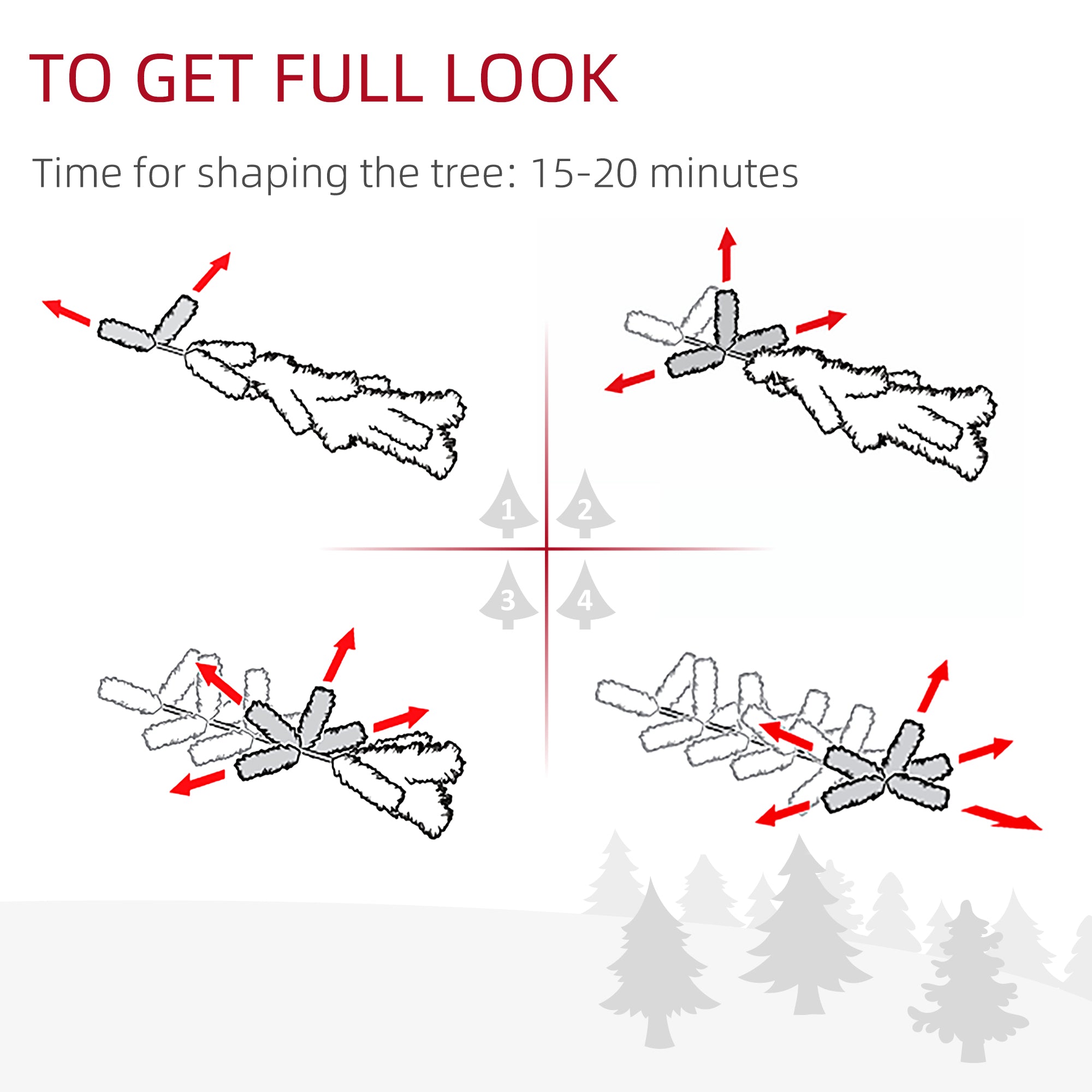 TO GET FULL LOOK

Time for shaping the tree: 15-20 minutes

1

2

3

4