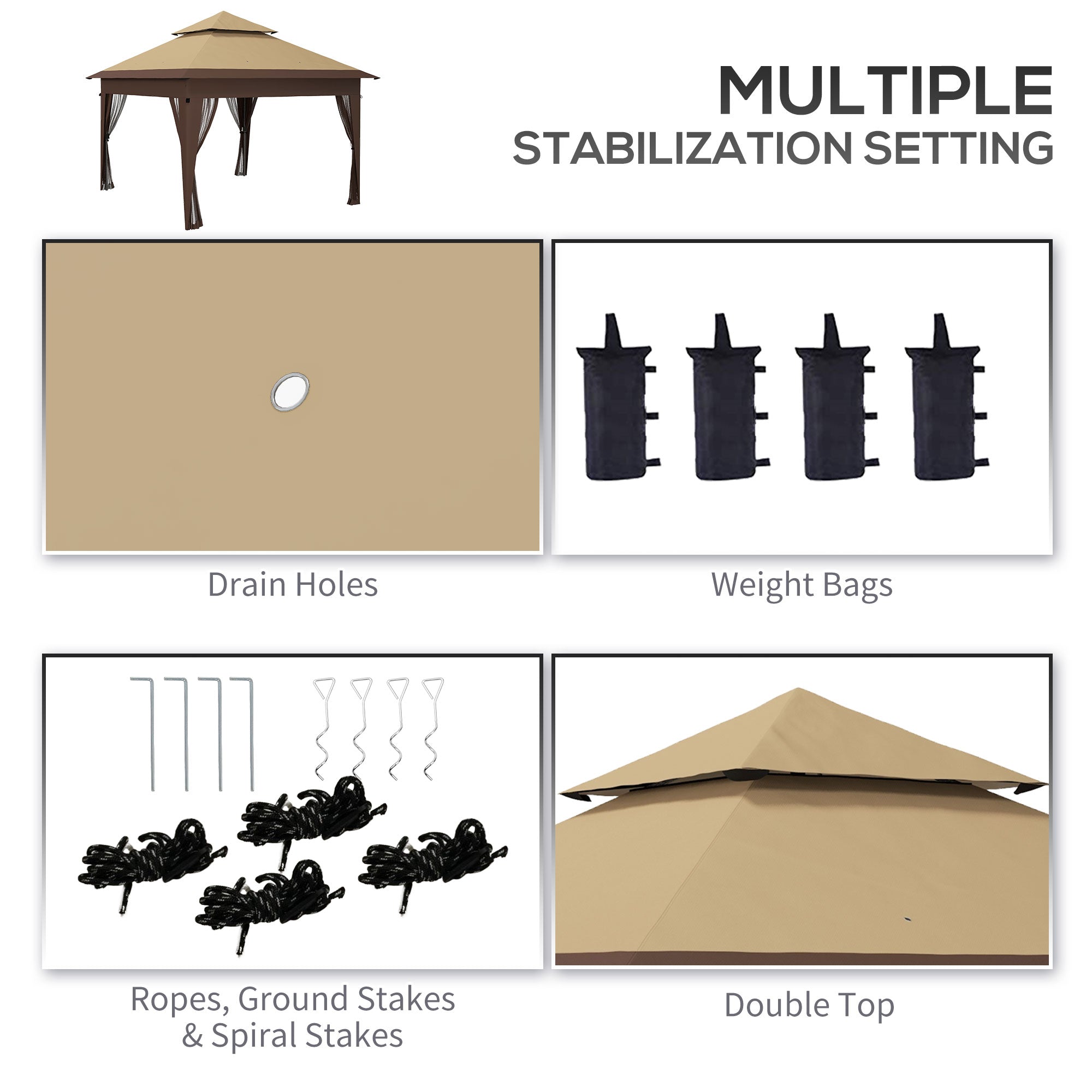 MULTIPLE
STABILIZATION SETTING

Drain Holes

Weight Bags

Ropes, Ground Stakes & Spiral Stakes

Double Top