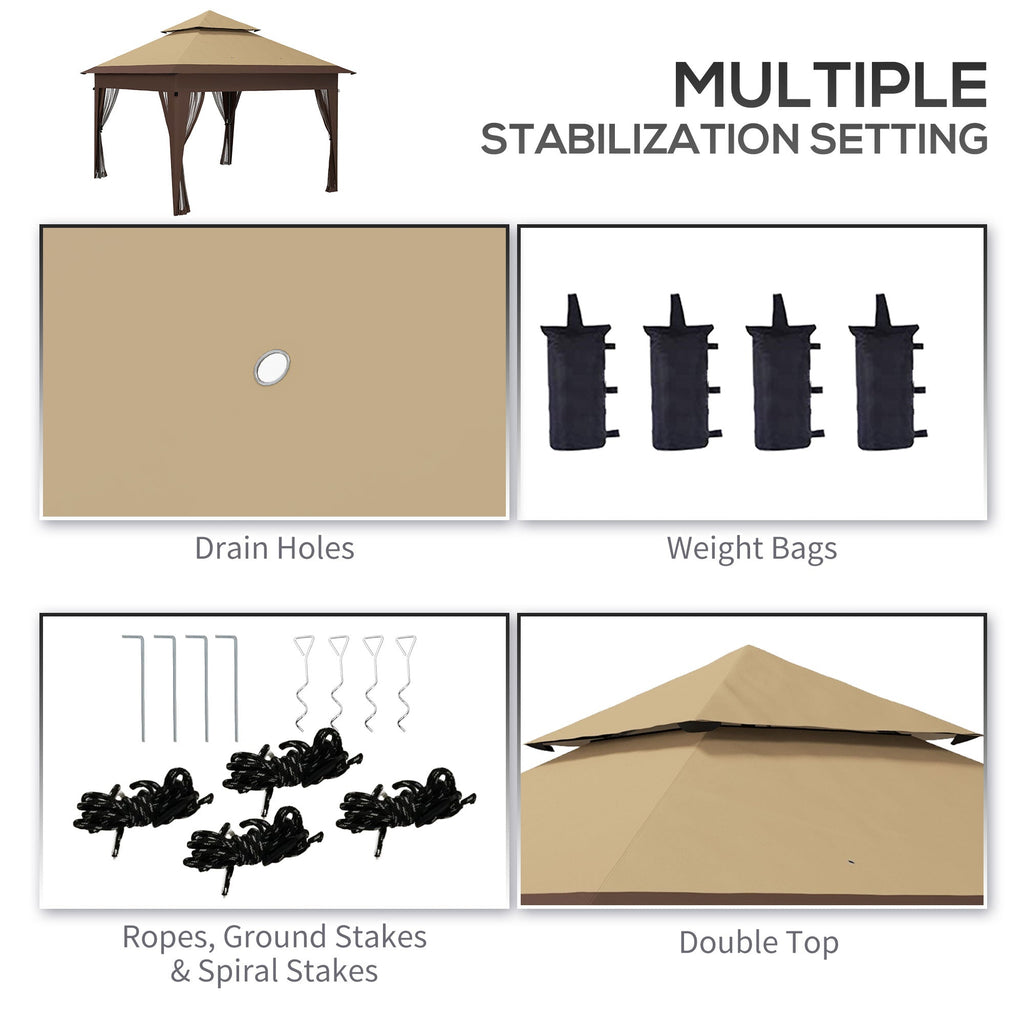 MULTIPLE
STABILIZATION SETTING

Drain Holes

Weight Bags

Ropes, Ground Stakes & Spiral Stakes

Double Top