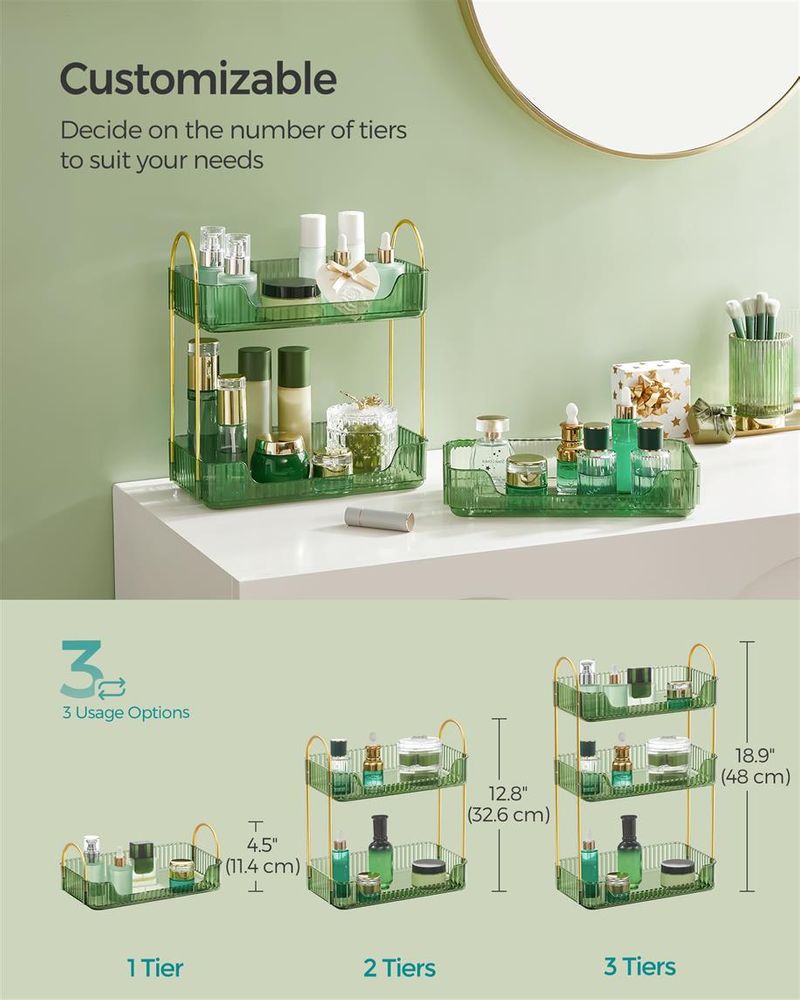 Customizable

Decide on the number of tiers to suit your needs

3

3 Usage Options

4.5" (11.4 cm)

12.8" (32.6 cm)

18.9" (48 cm)

1 Tier

2 Tiers

3 Tiers